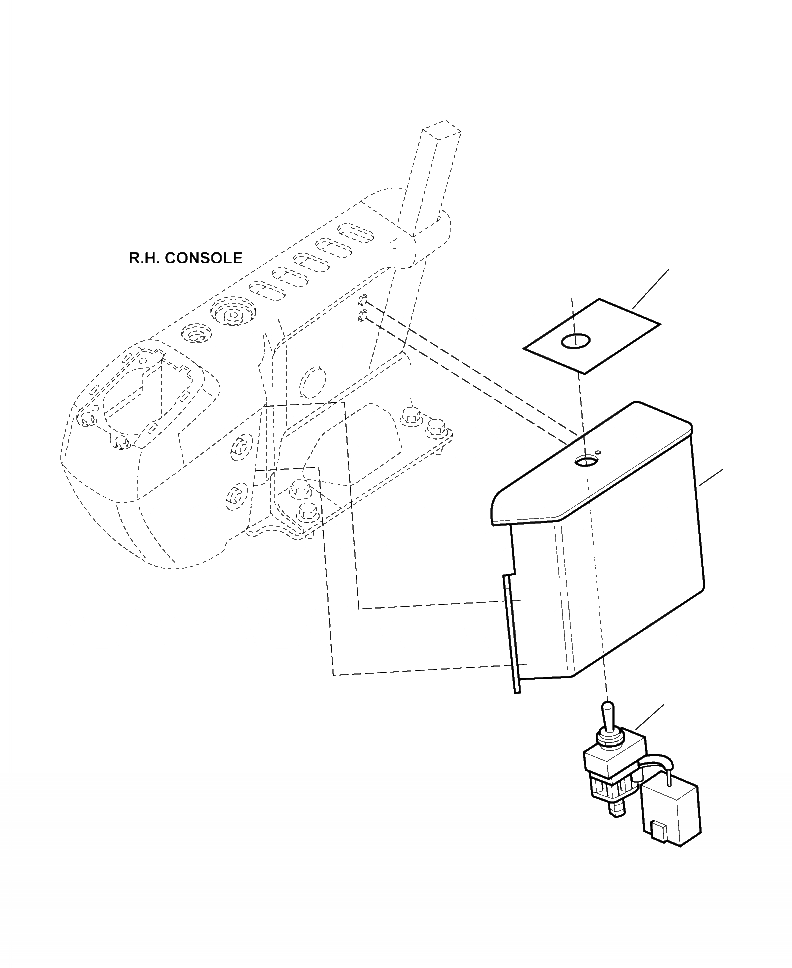 R.H. CONSOLE