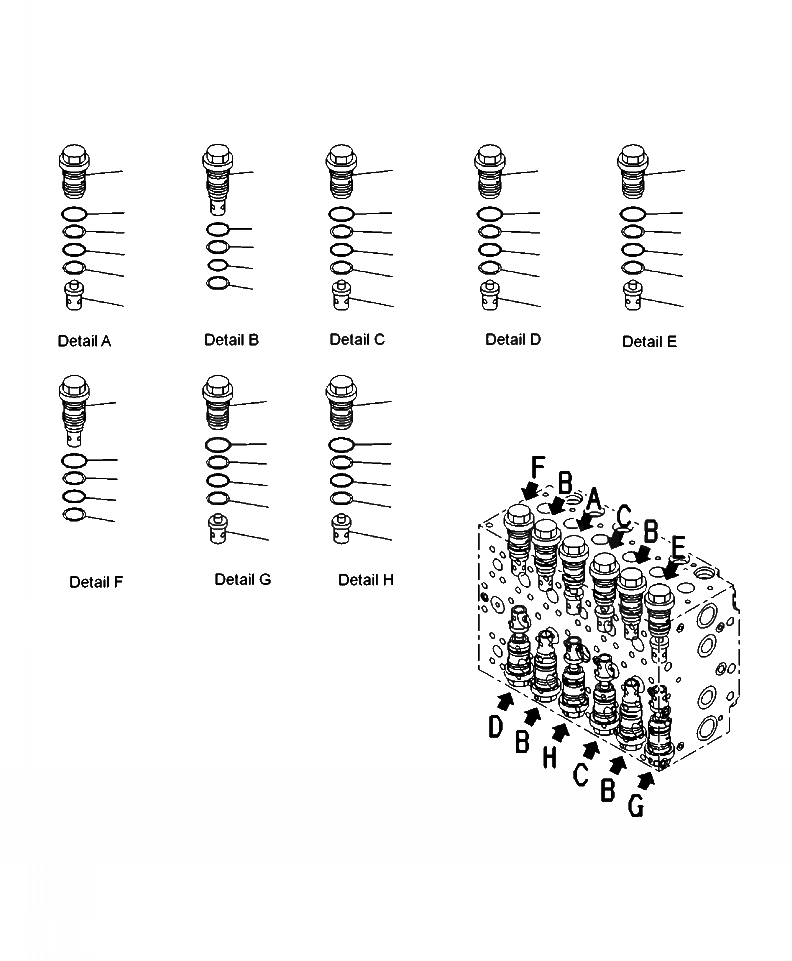 Detail A
Detail B
Detail C
Detail D
Detail E
Detail F
Detail G
Detail H
F
B
A
C
B
E
D
B
H
C
B
G