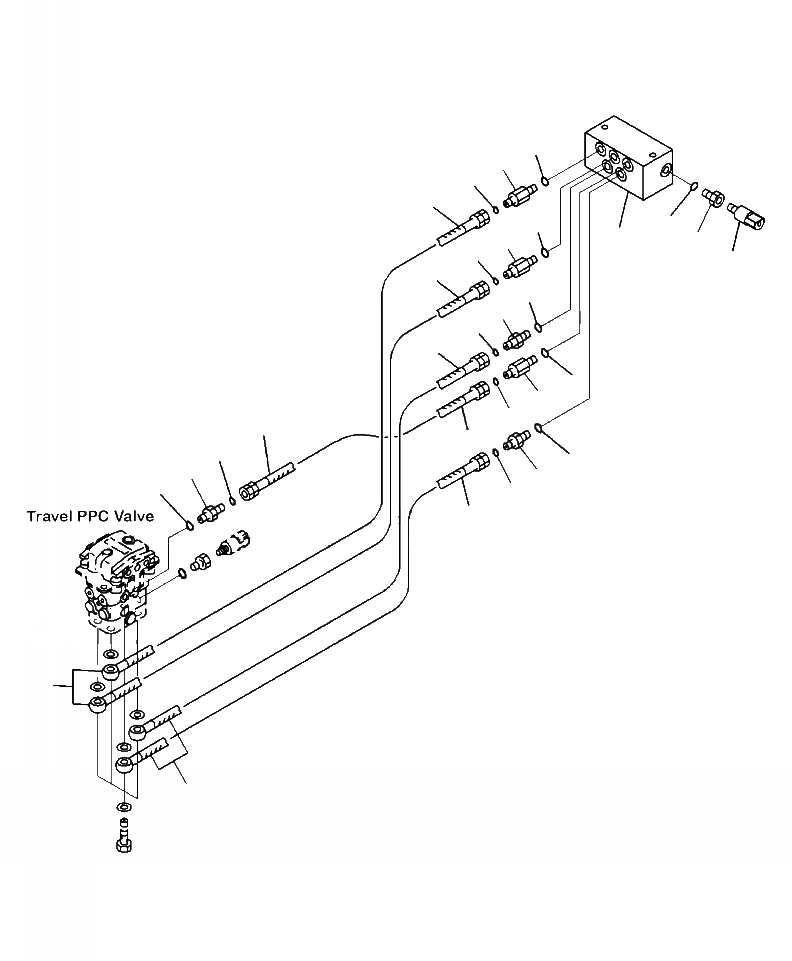 Travel PPC Valve