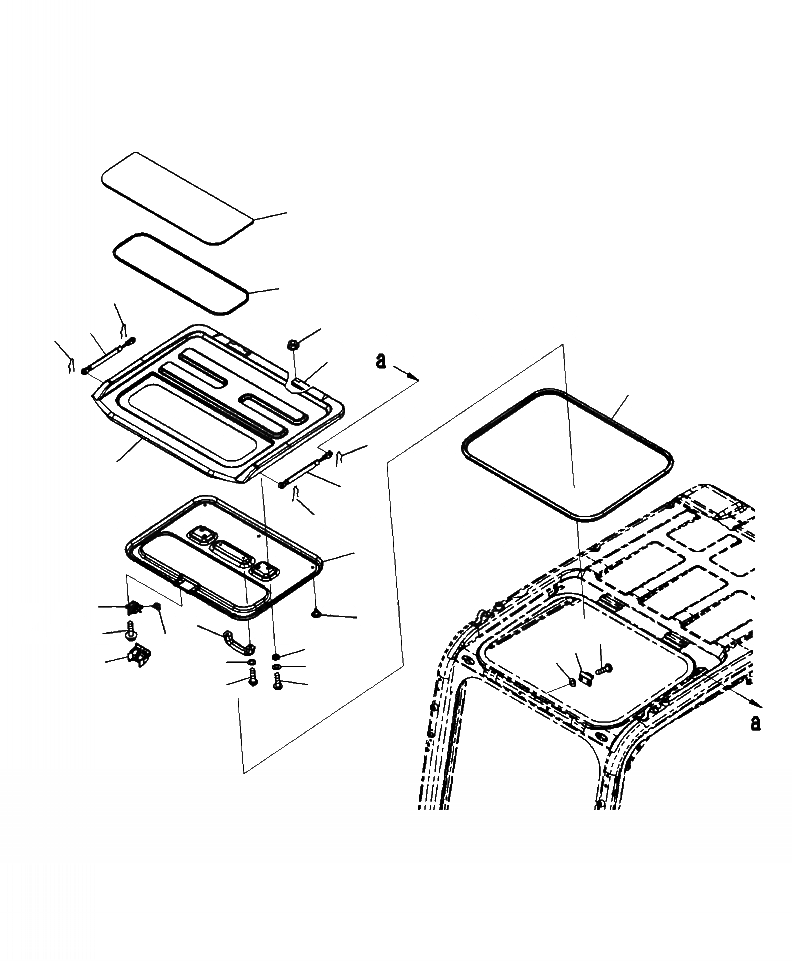 a

a