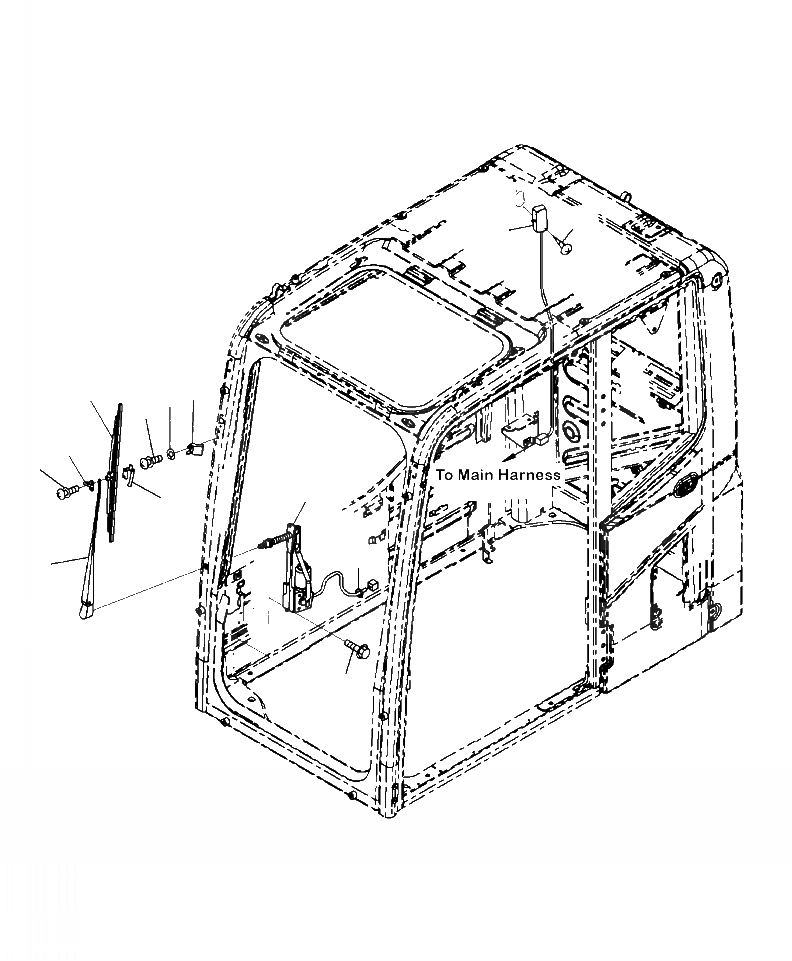 To Main Harness