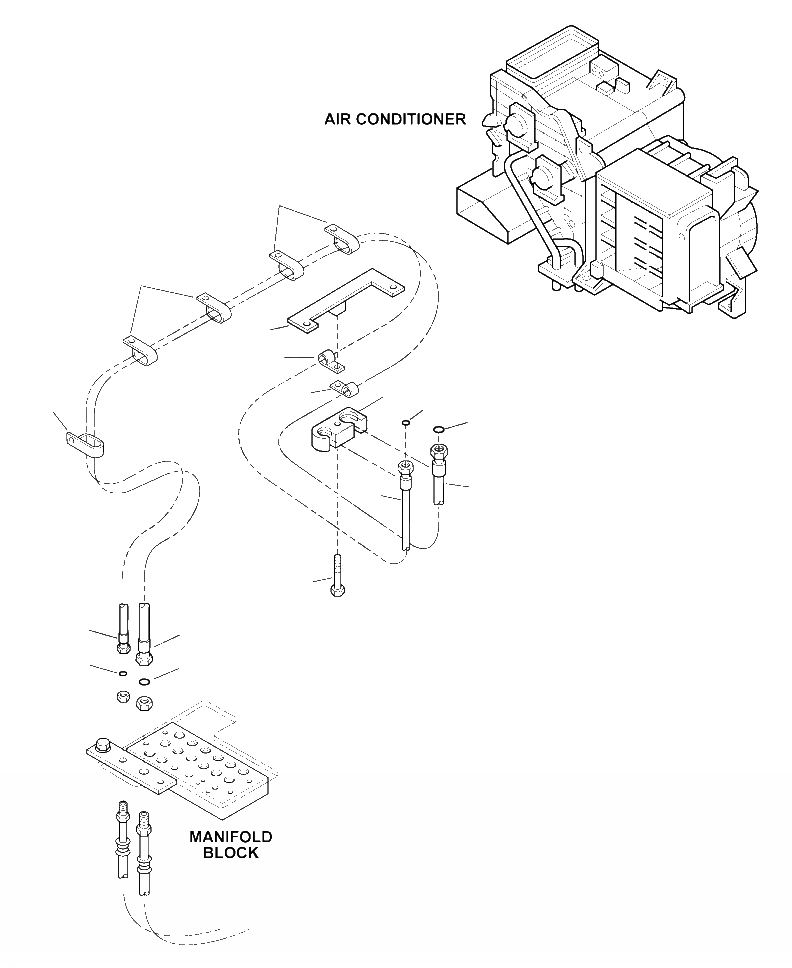 AIR CONDITIONER

MANIFOLD BLOCK