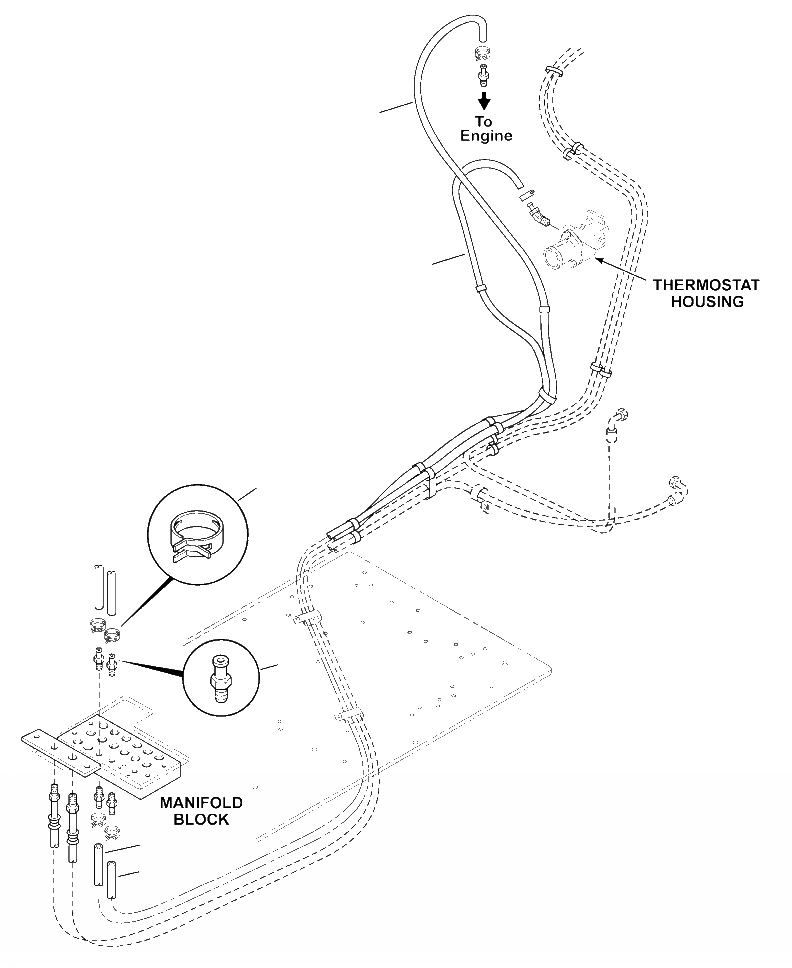 To Engine

THERMOSTAT HOUSING

MANIFOLD BLOCK