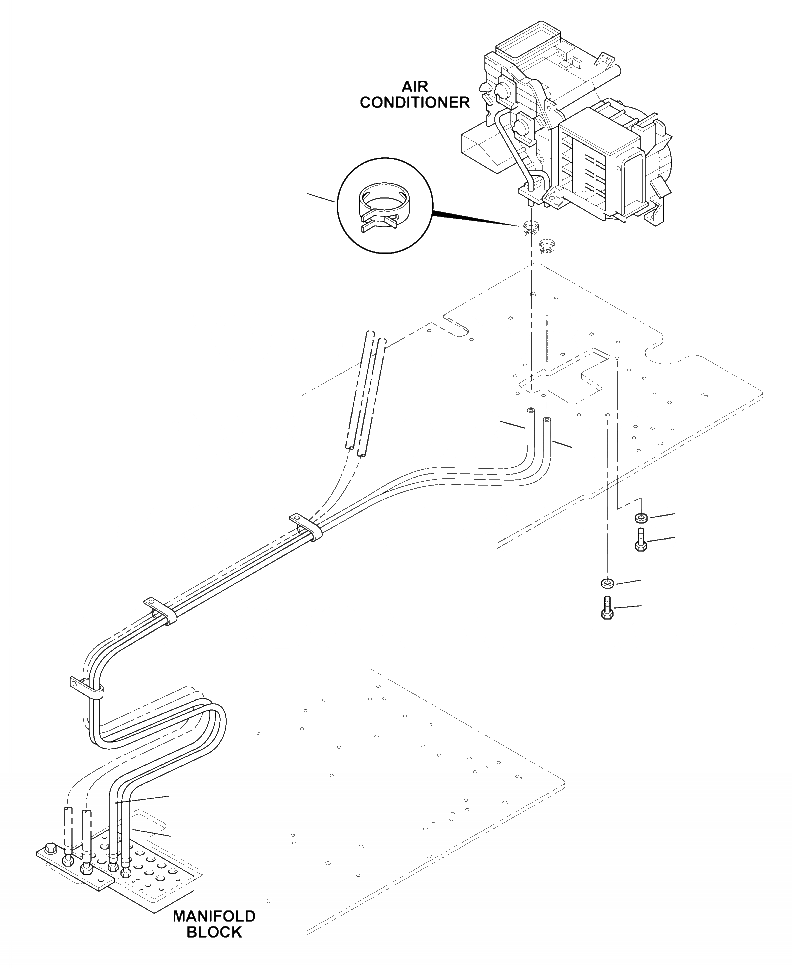 AIR CONDITIONER

MANIFOLD BLOCK