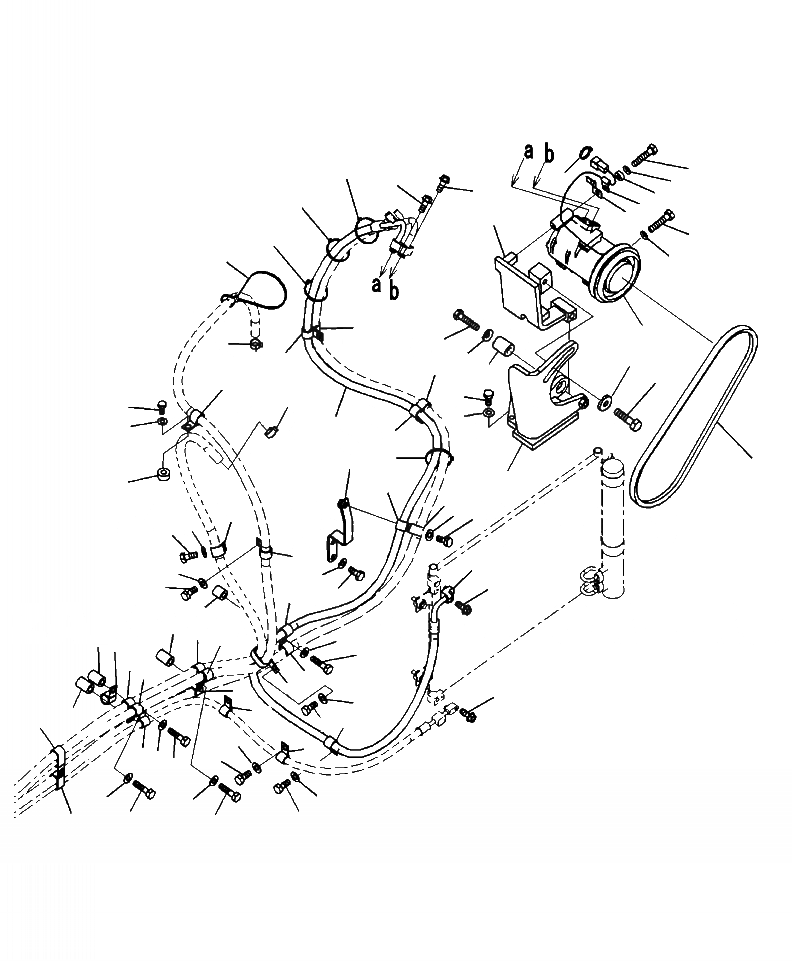 a b
a b