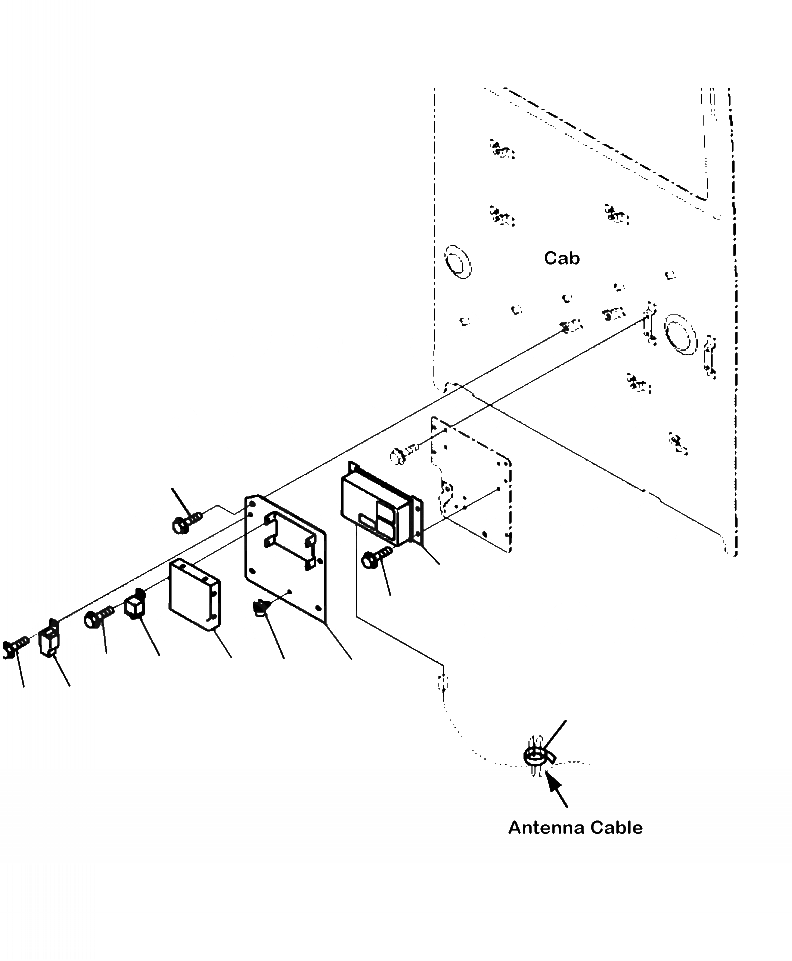 Cab

Antenna Cable