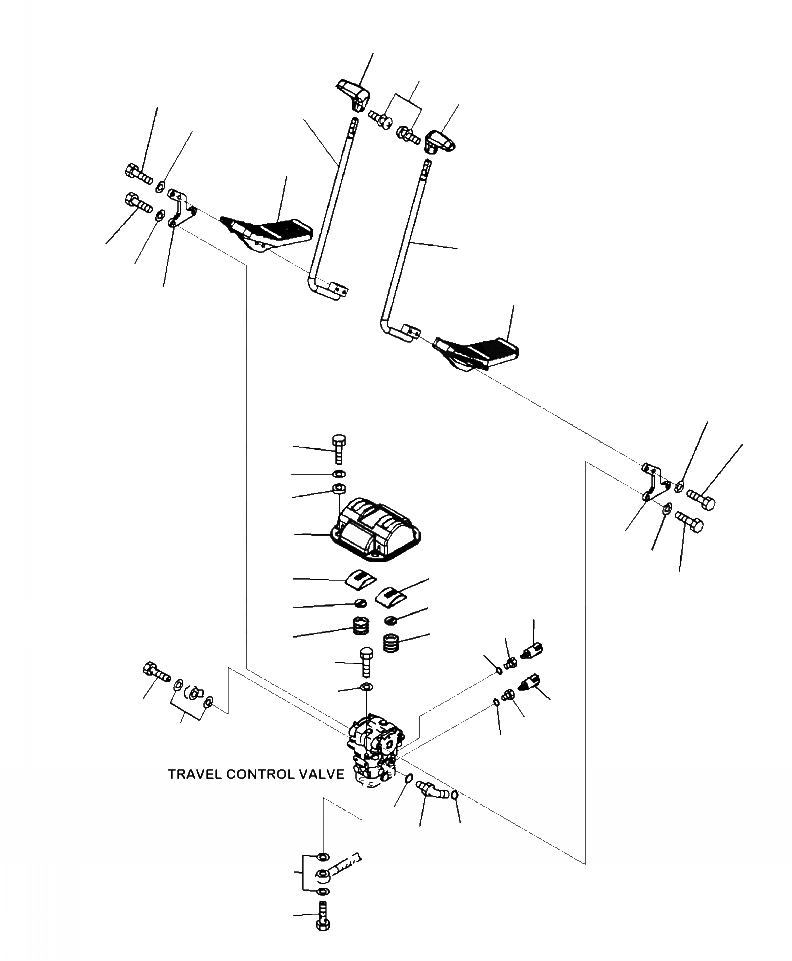 TRAVEL CONTROL VALVE