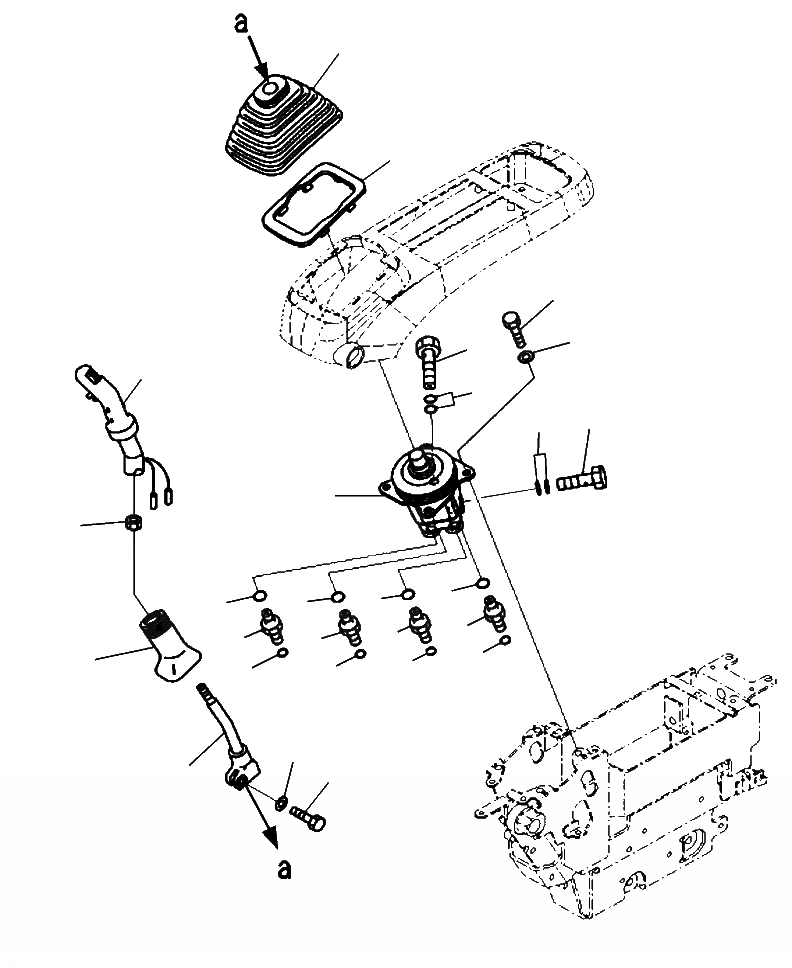 a

a