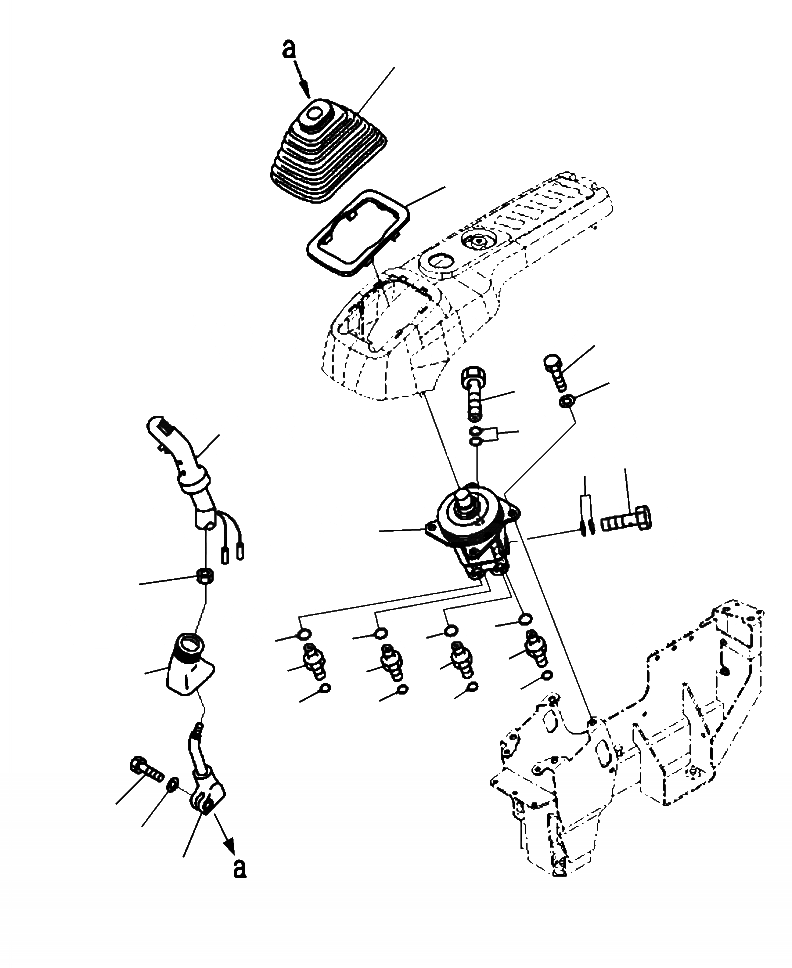 a

a