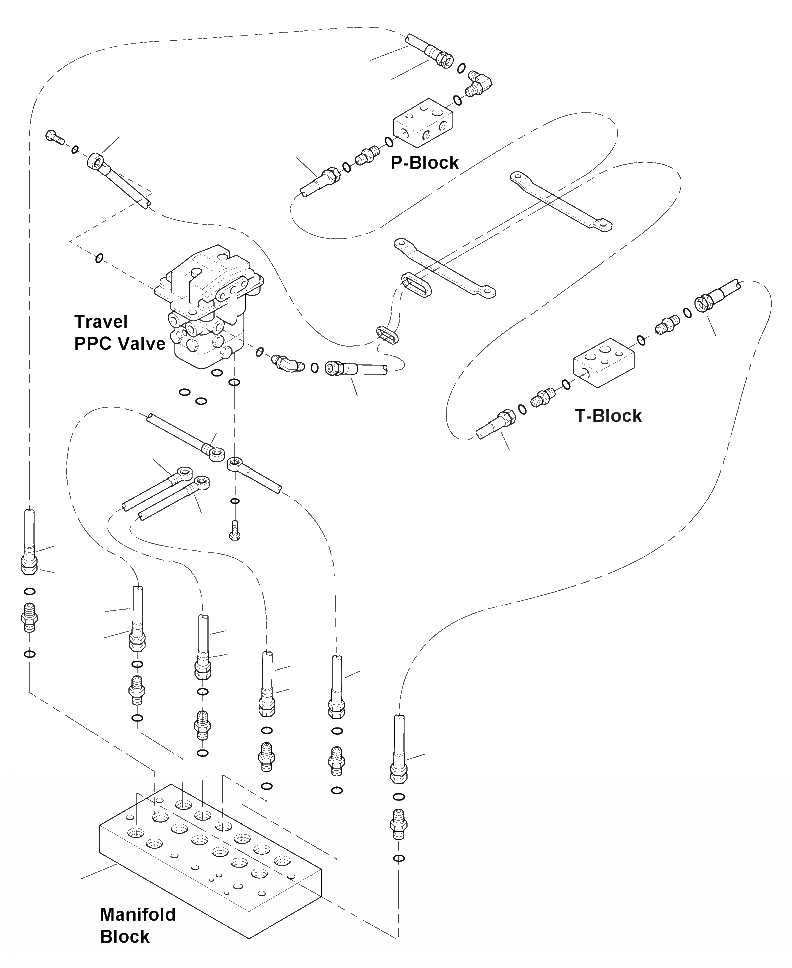 P-Block

Travel
PPC Valve

T-Block

Manifold
Block