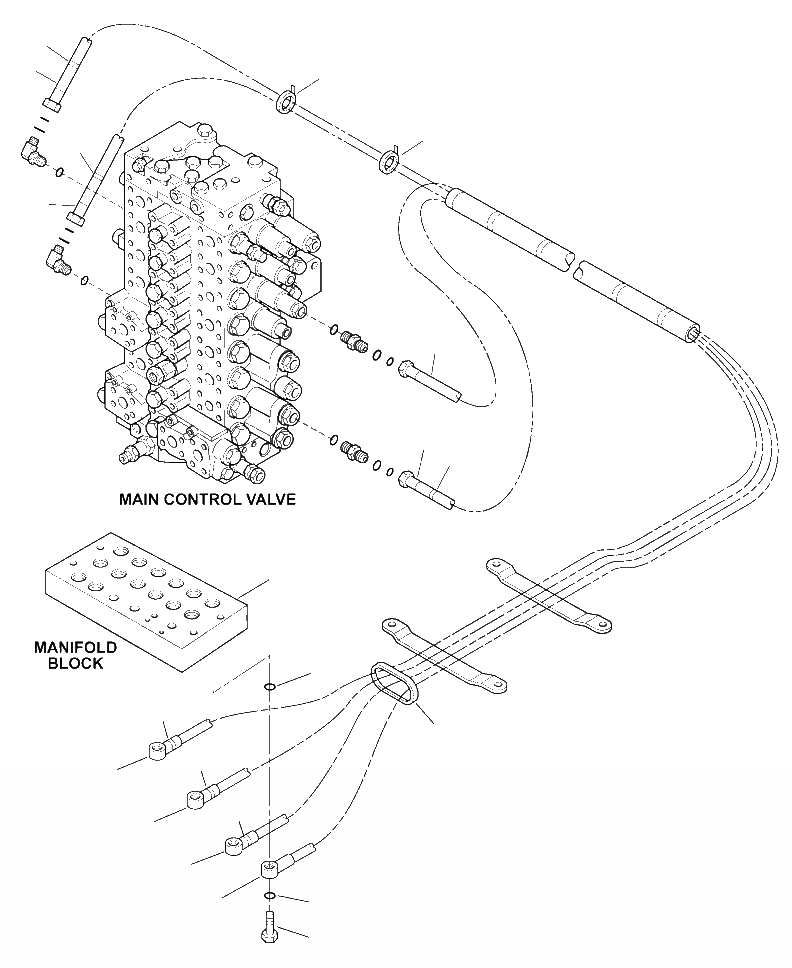 MAIN CONTROL VALVE

MANIFOLD BLOCK