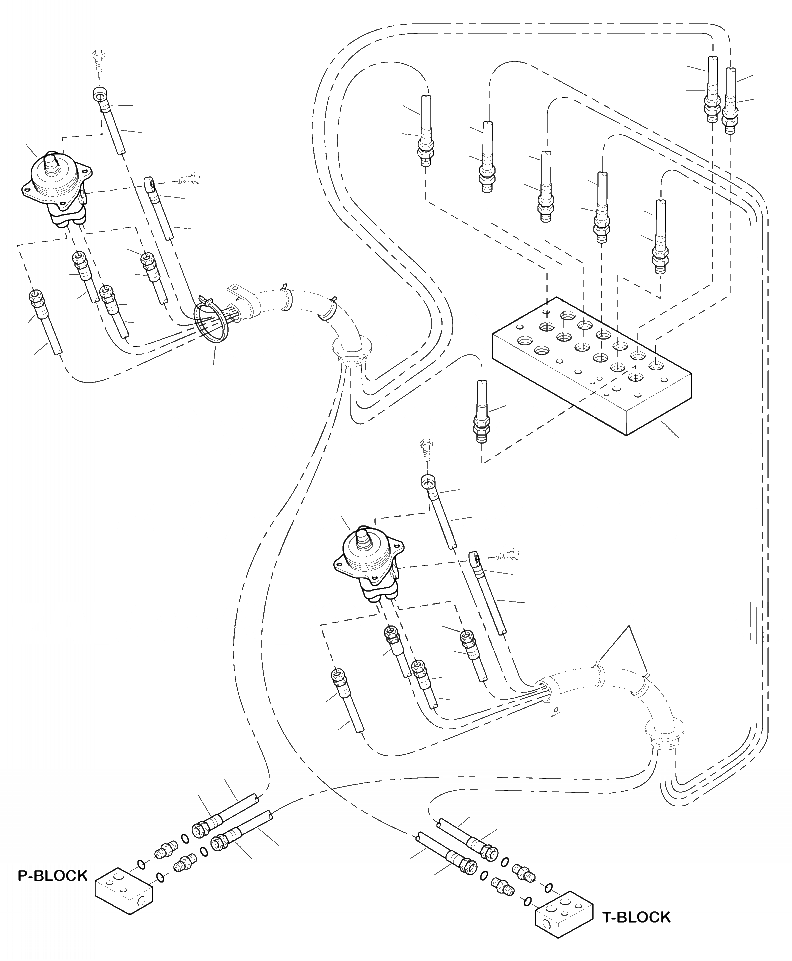 P-BLOCK

T-BLOCK