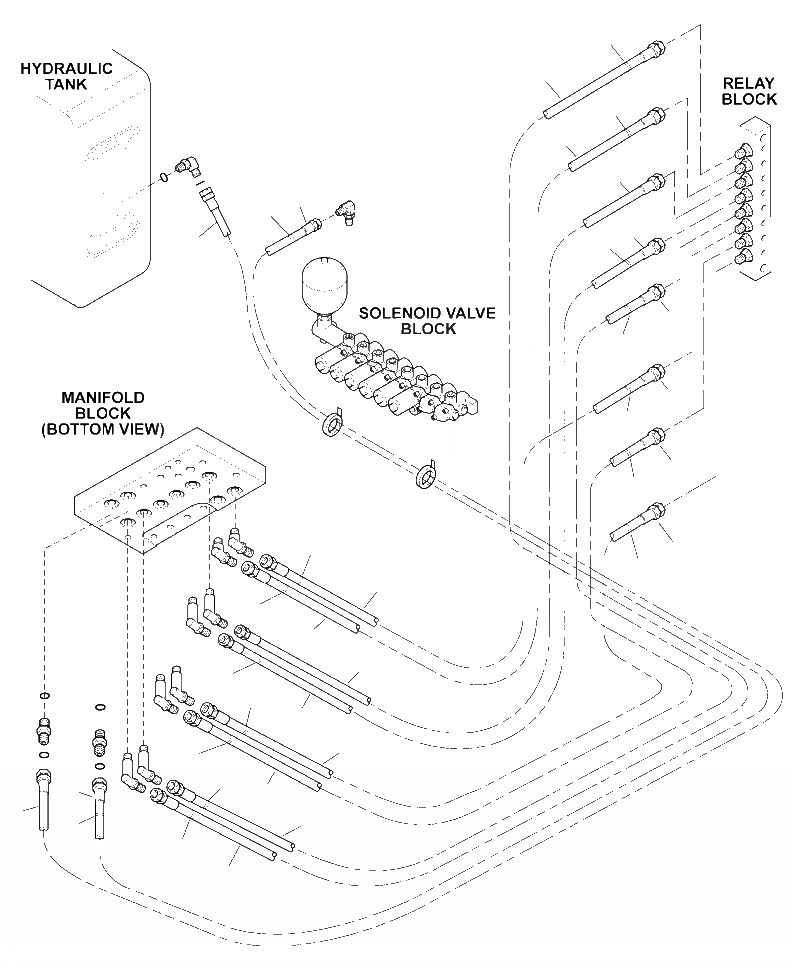 HYDRAULIC TANK

RELAY BLOCK

SOLENOID VALVE BLOCK

MANIFOLD BLOCK (BOTTOM VIEW)