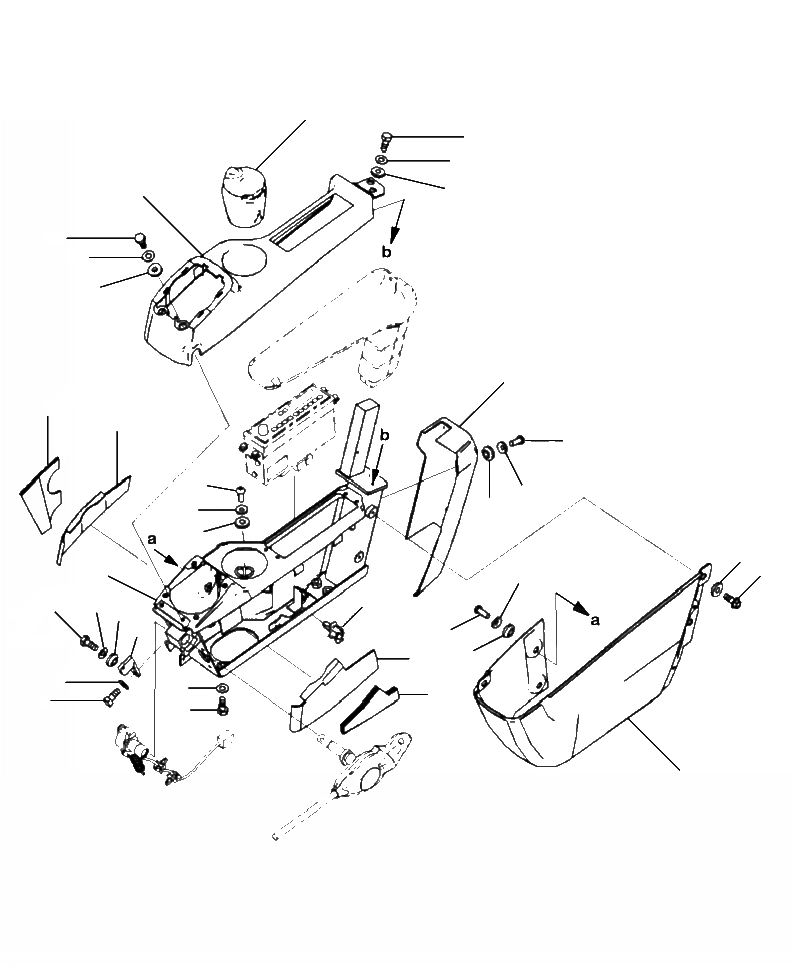 b
b
a
a