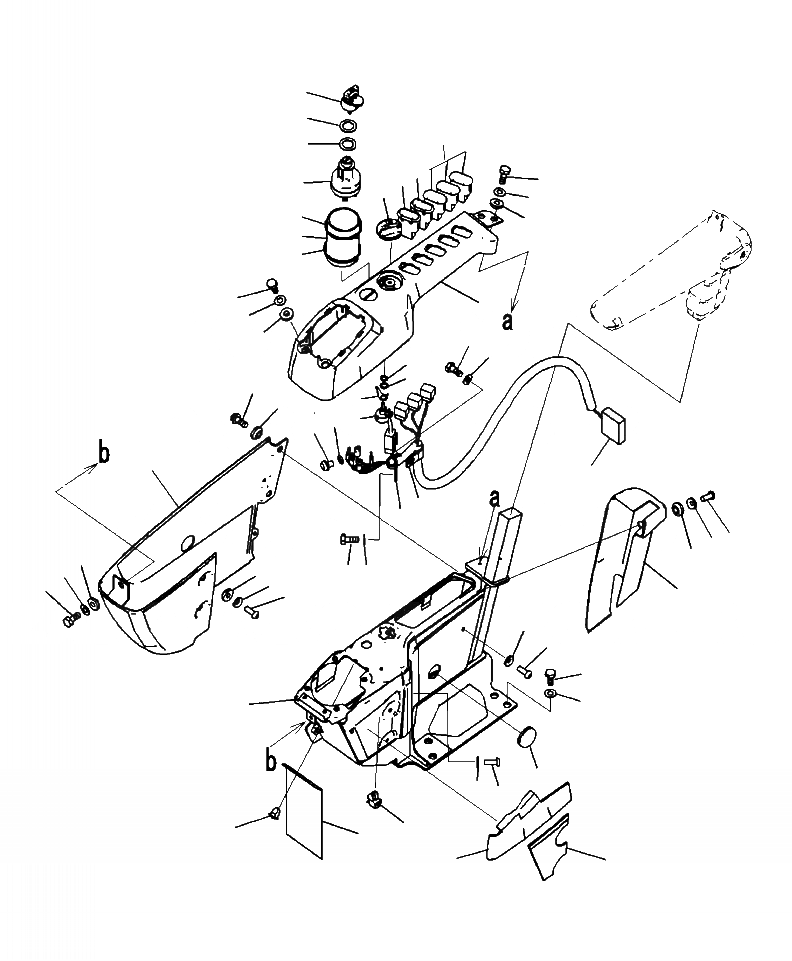 a
b
a
b