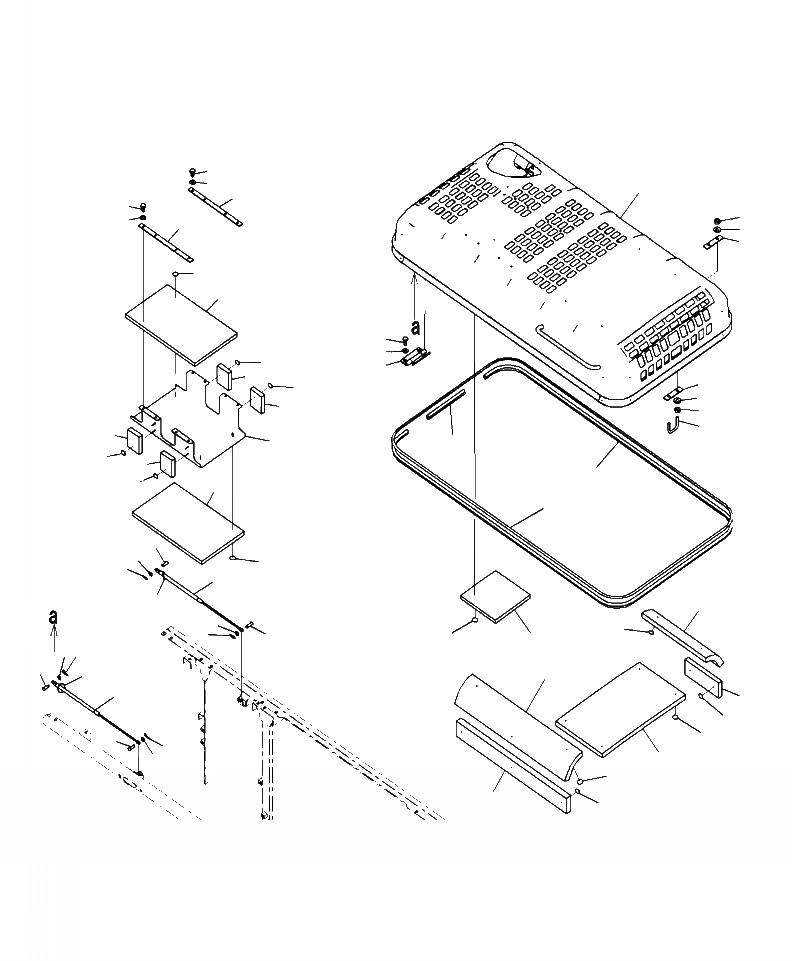 a

a