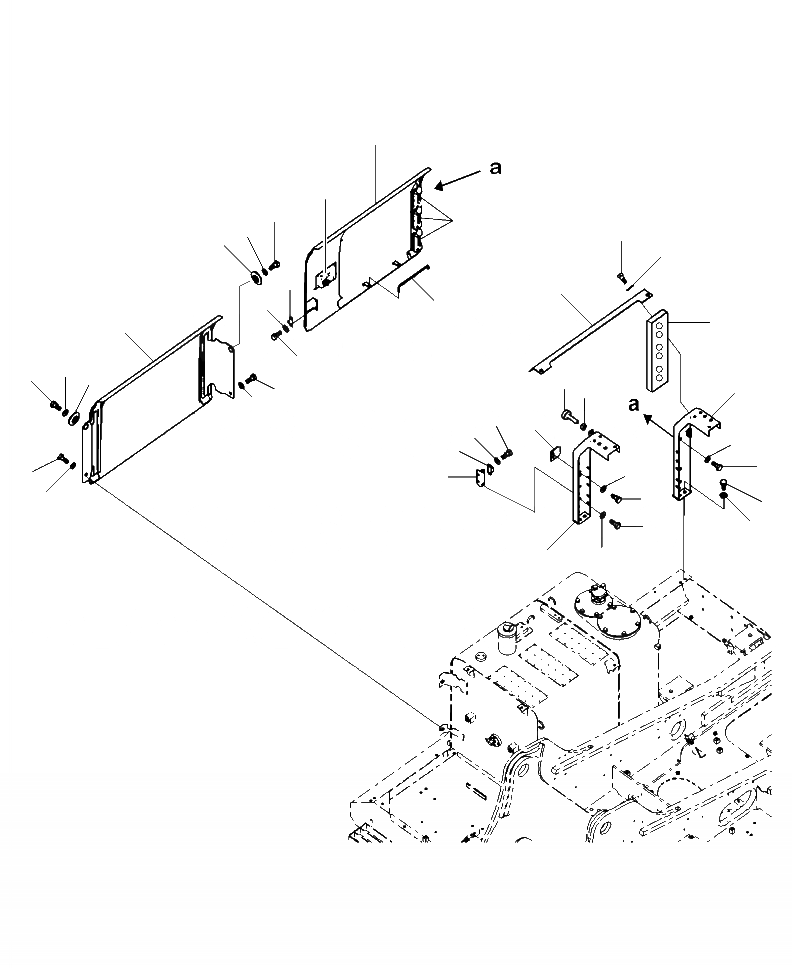 a

a