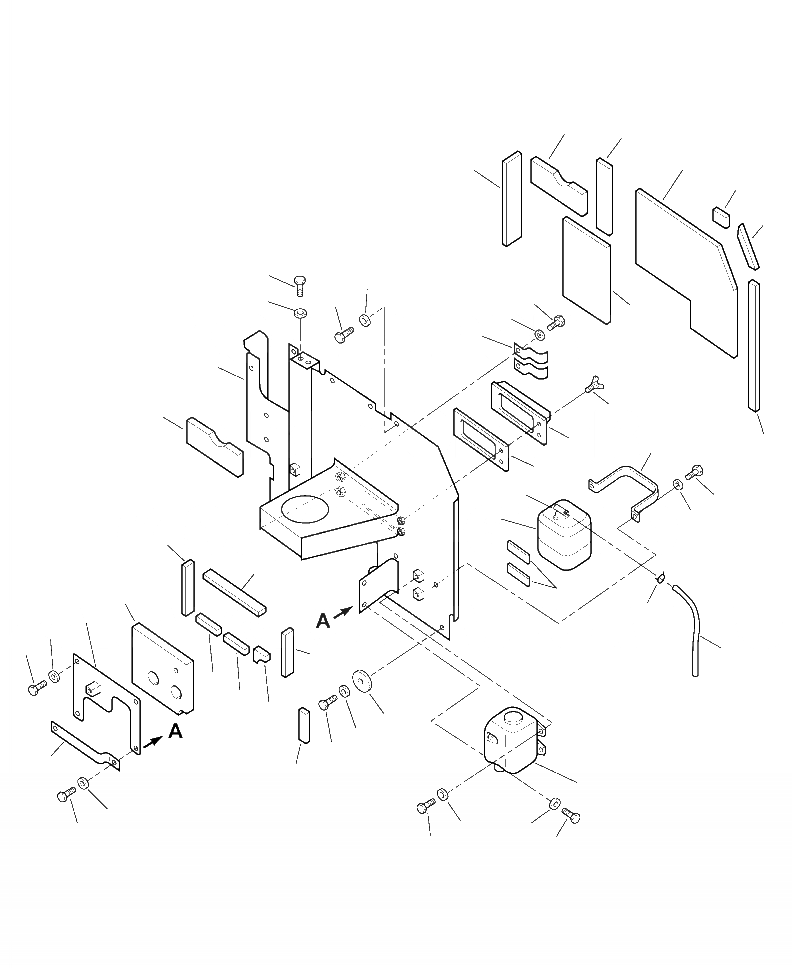 A
A