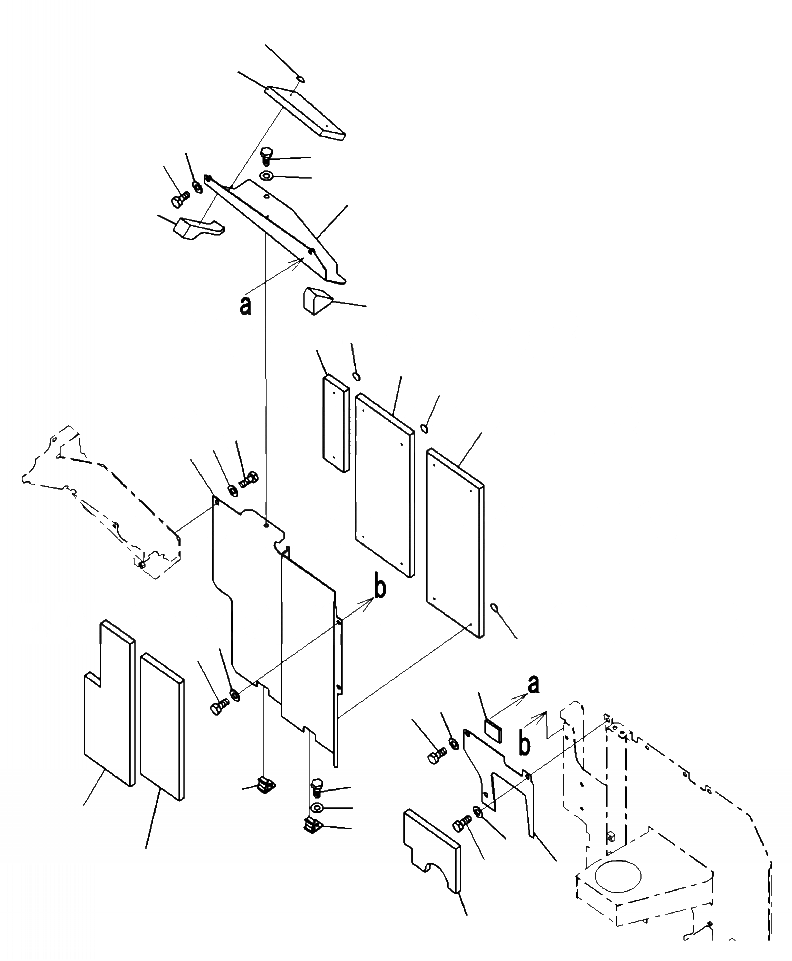 a
b
a
b