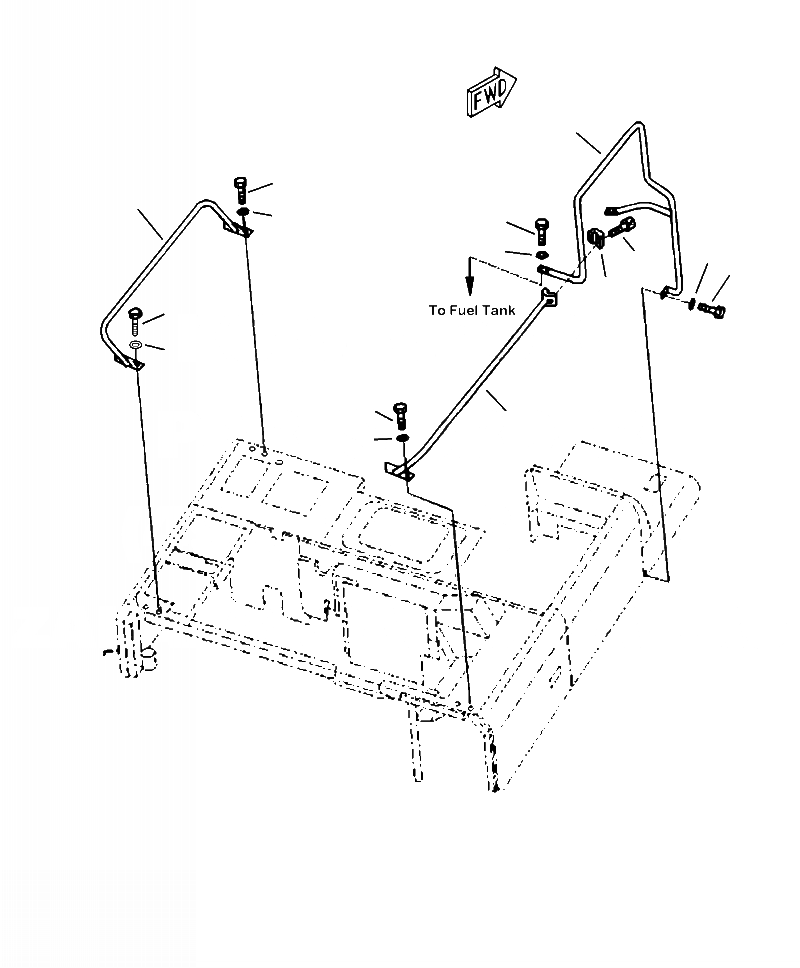 FWD

To Fuel Tank