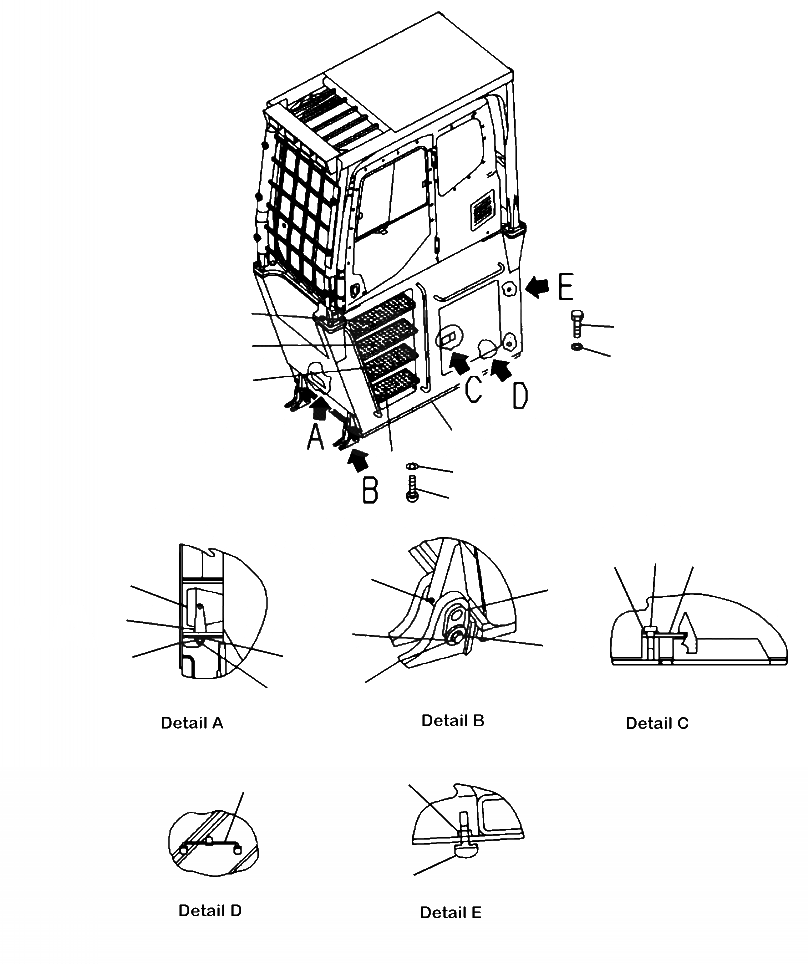 E

C D

A

B

Detail A

Detail B

Detail C

Detail D

Detail E