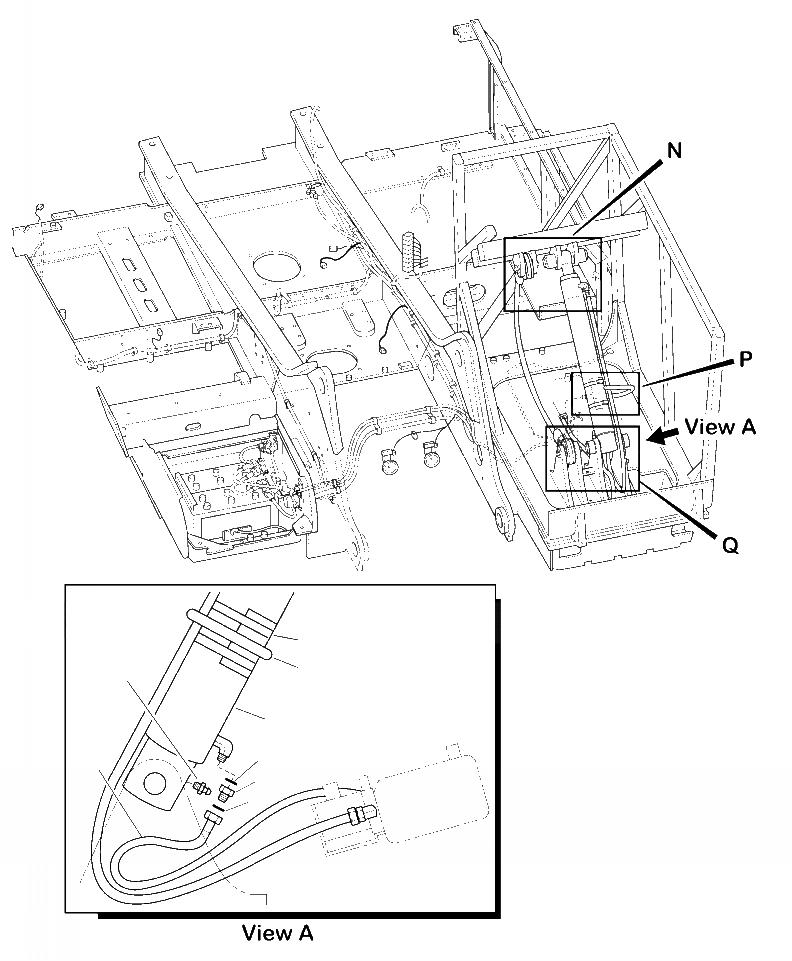 N

P

View A

Q

View A