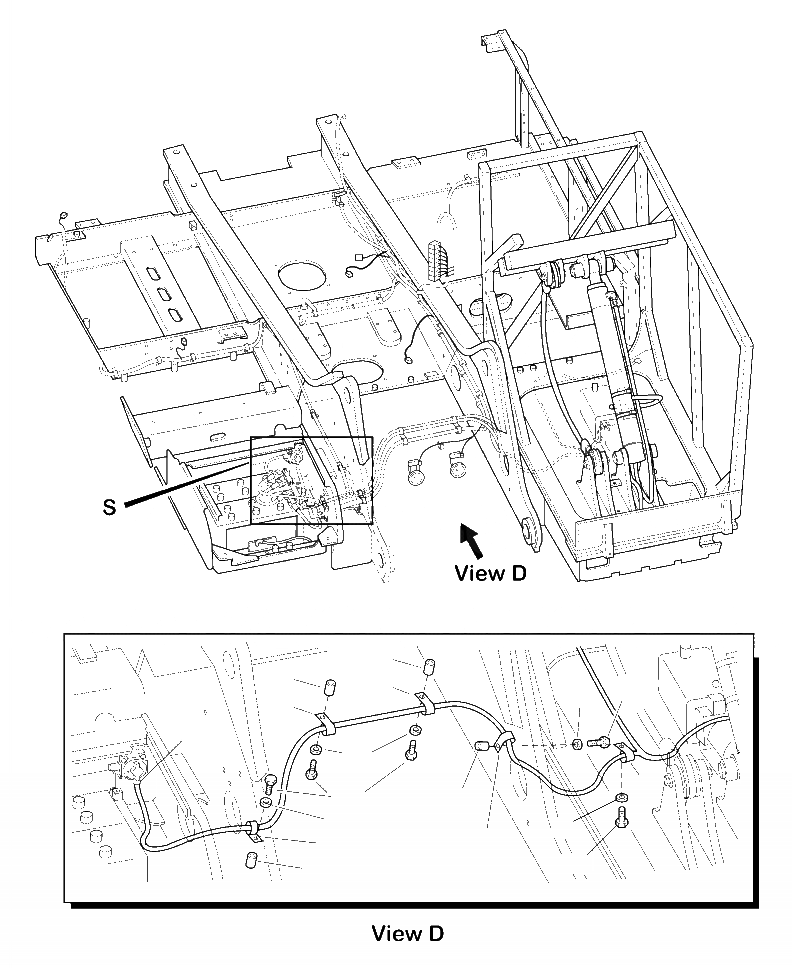 S

View D

View D