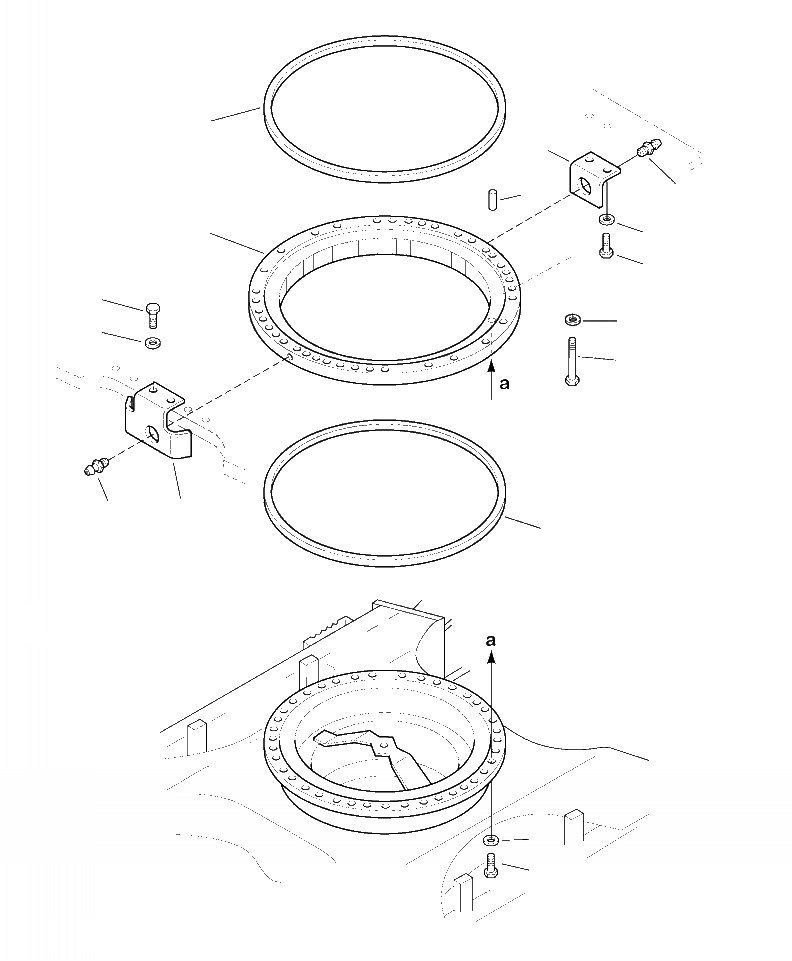 a

a