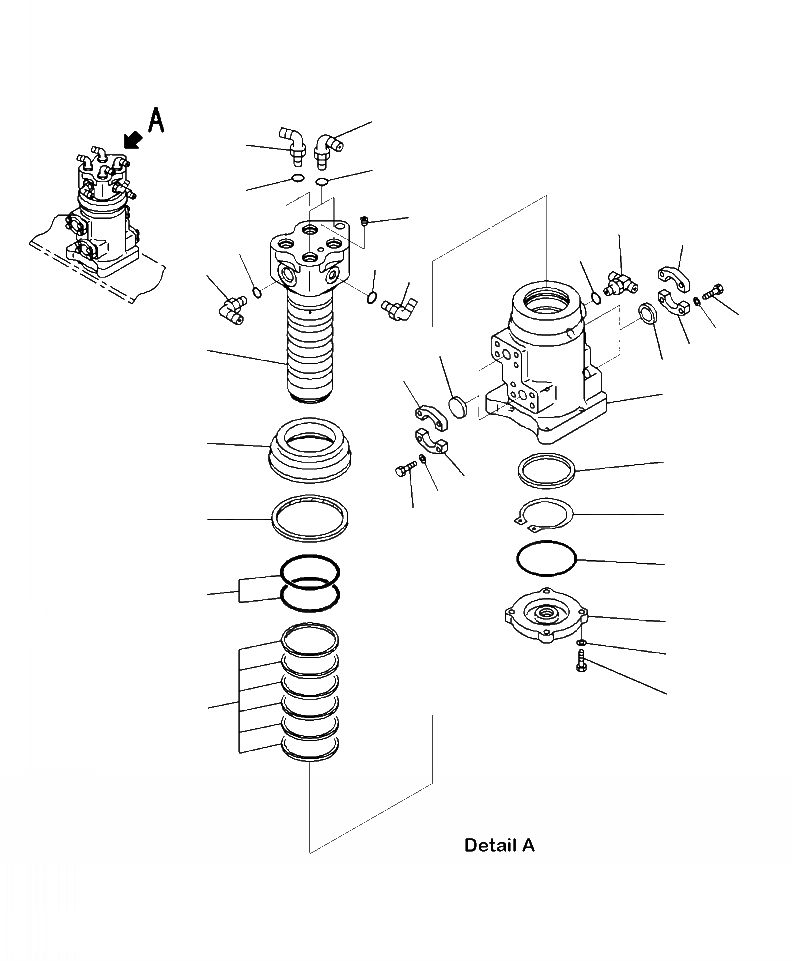 A

Detail A