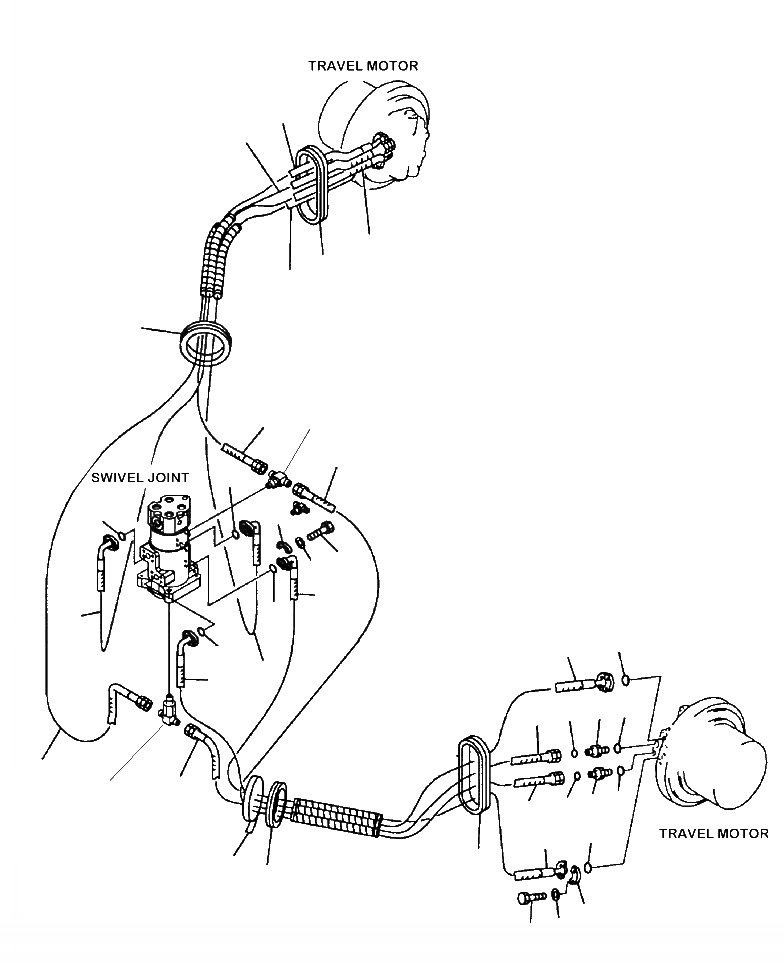 TRAVEL MOTOR

SWIVEL JOINT

TRAVEL MOTOR