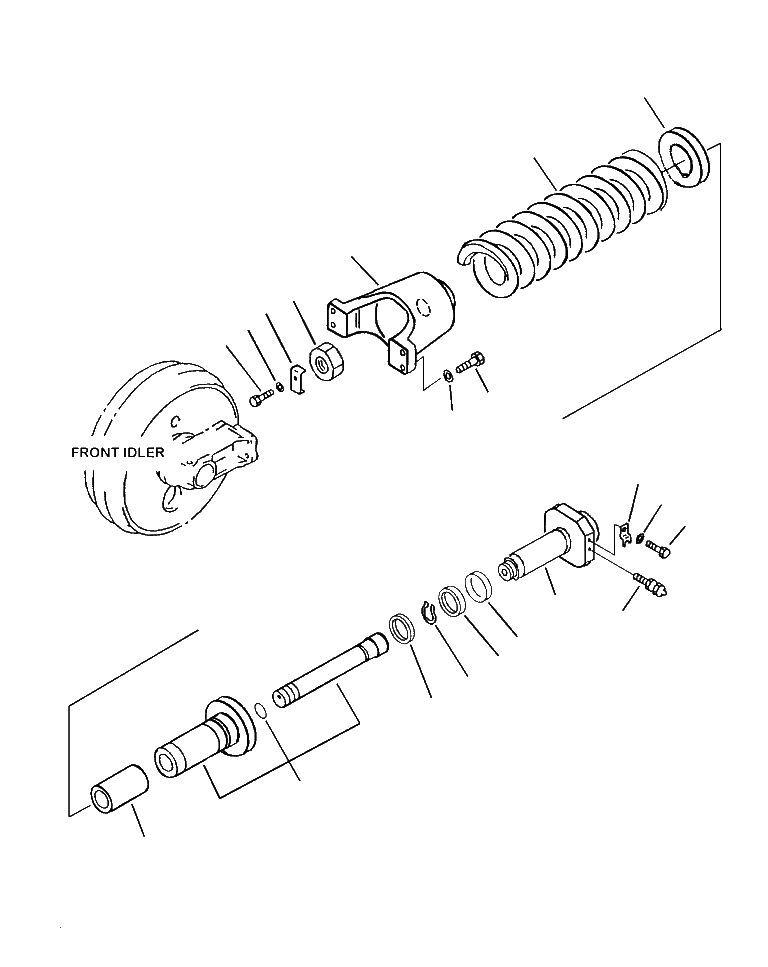 FRONT IDLER