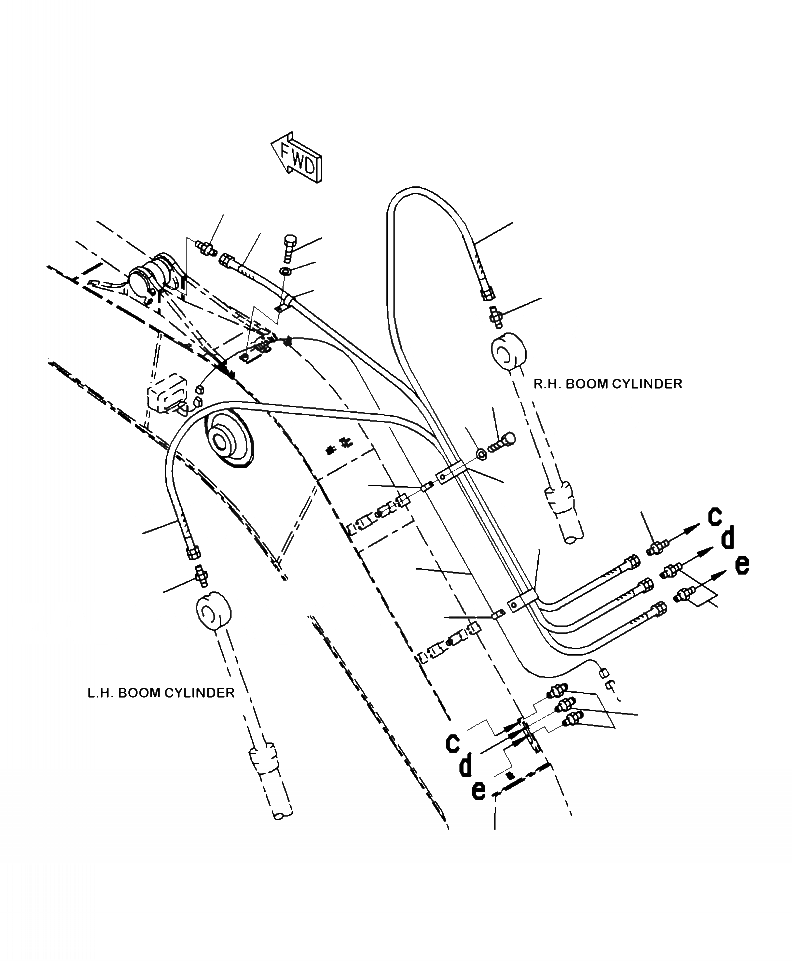 FWD

R.H. BOOM CYLINDER

c
d
e

L.H. BOOM CYLINDER

c
d
e