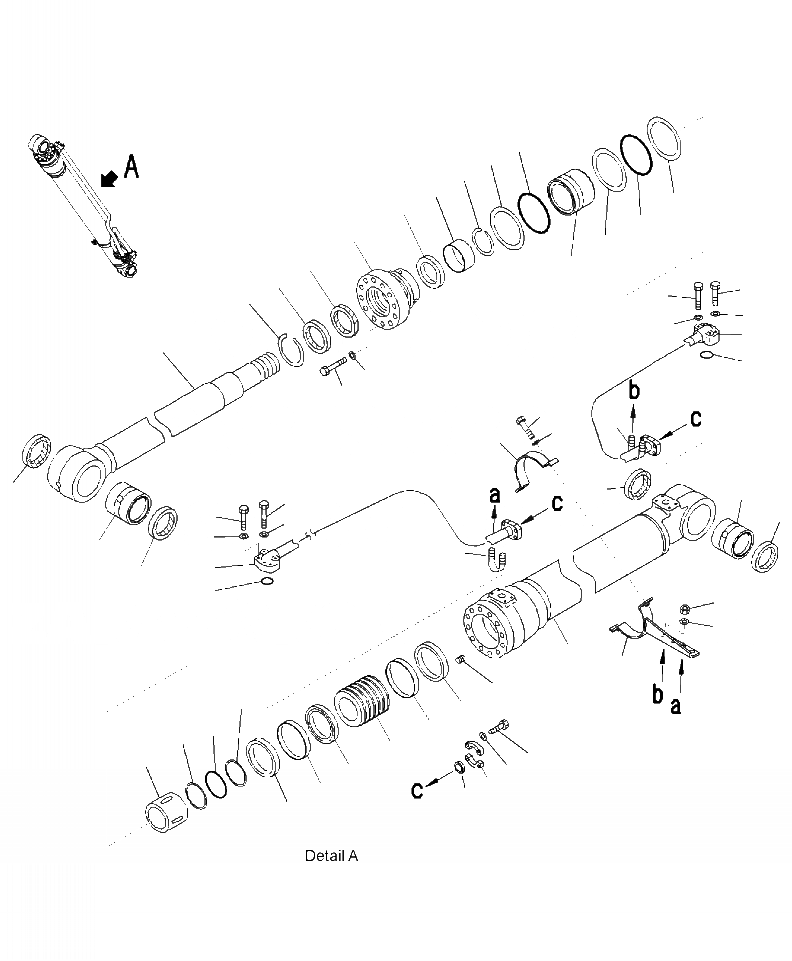 A

b

c

a

c

b
a

c

Detail A