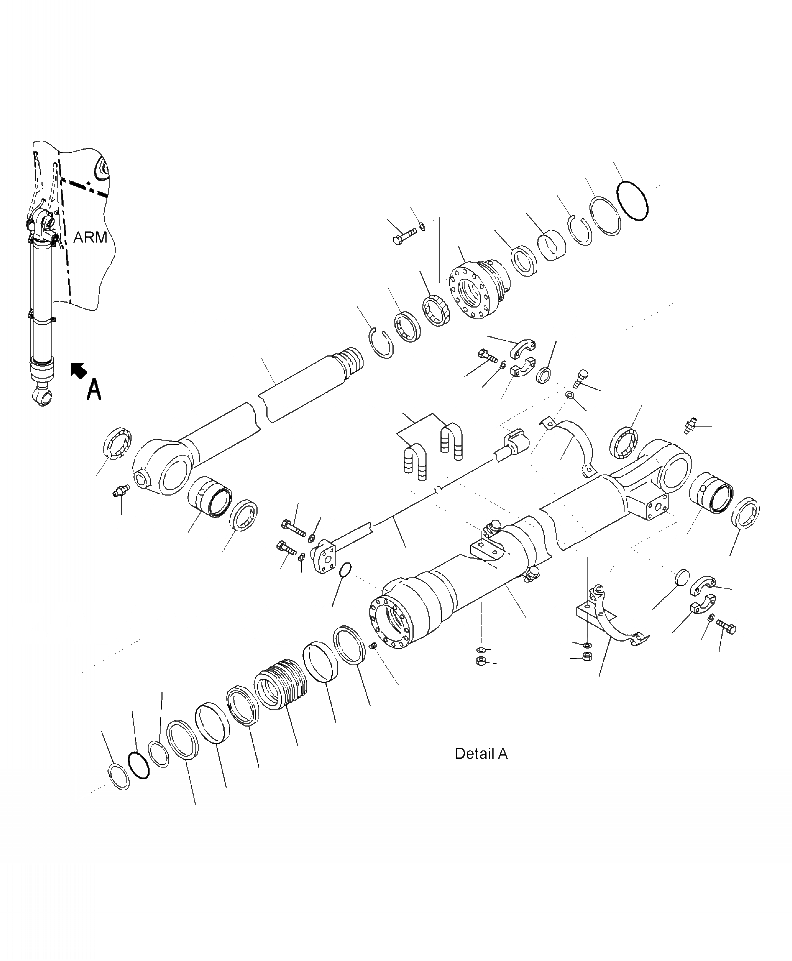 ARM

A

Detail A