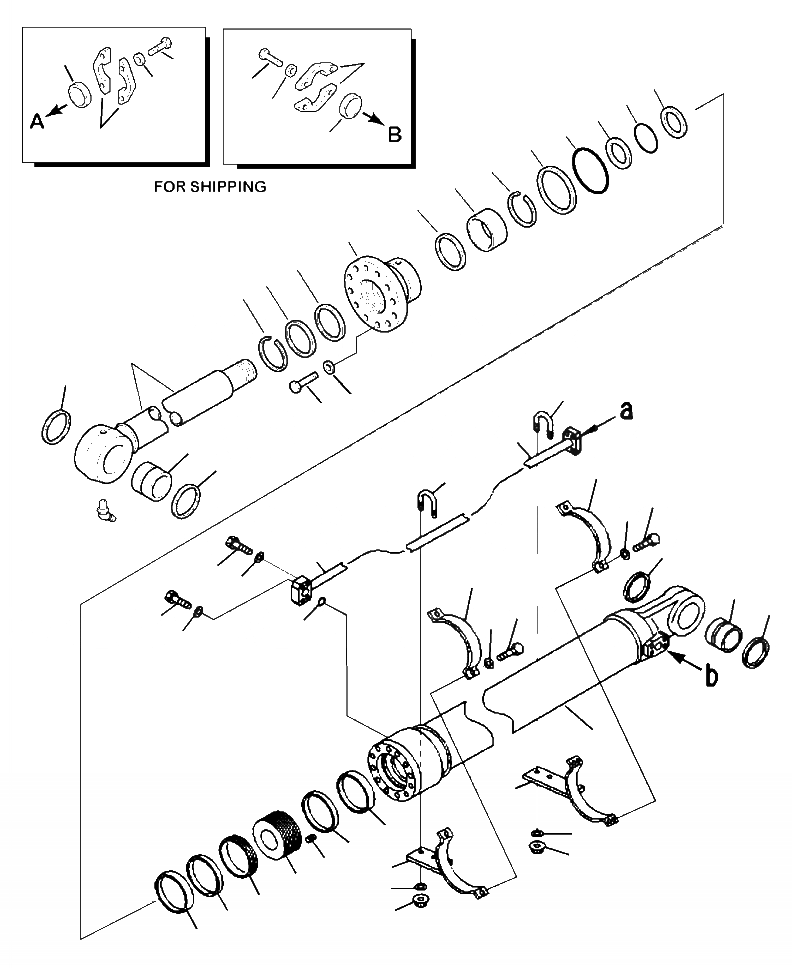 A
B
FOR SHIPPING
a
b