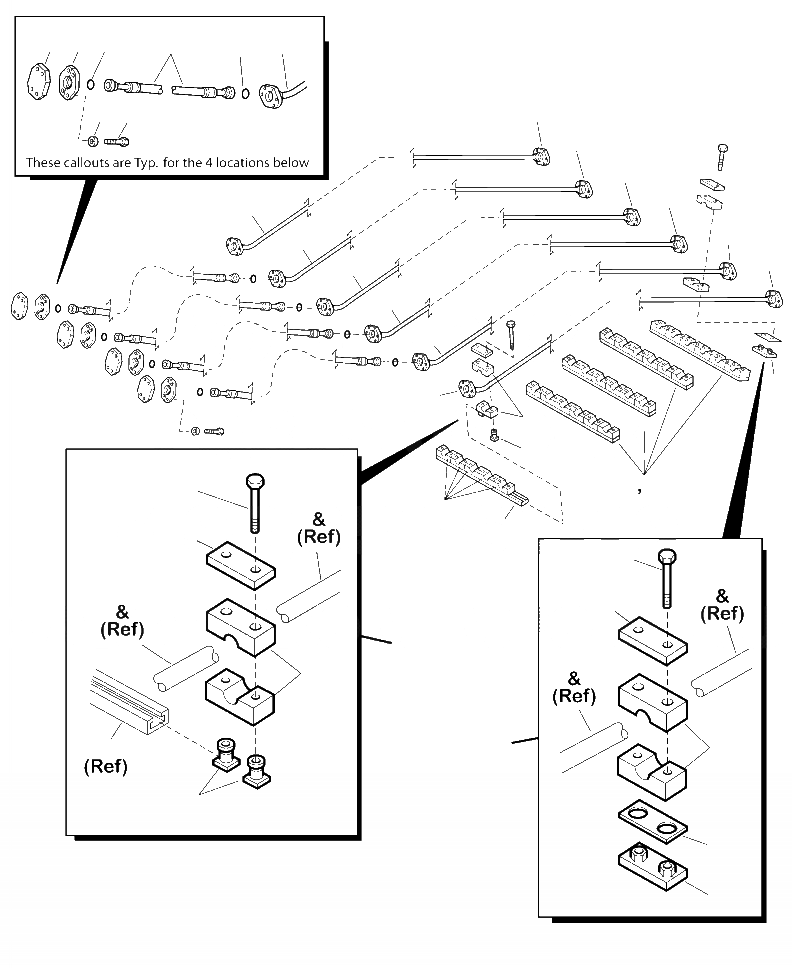 These callouts are Typ. for the 4 locations below

&
(Ref)

&
(Ref)

(Ref)

&
(Ref)

&
(Ref)