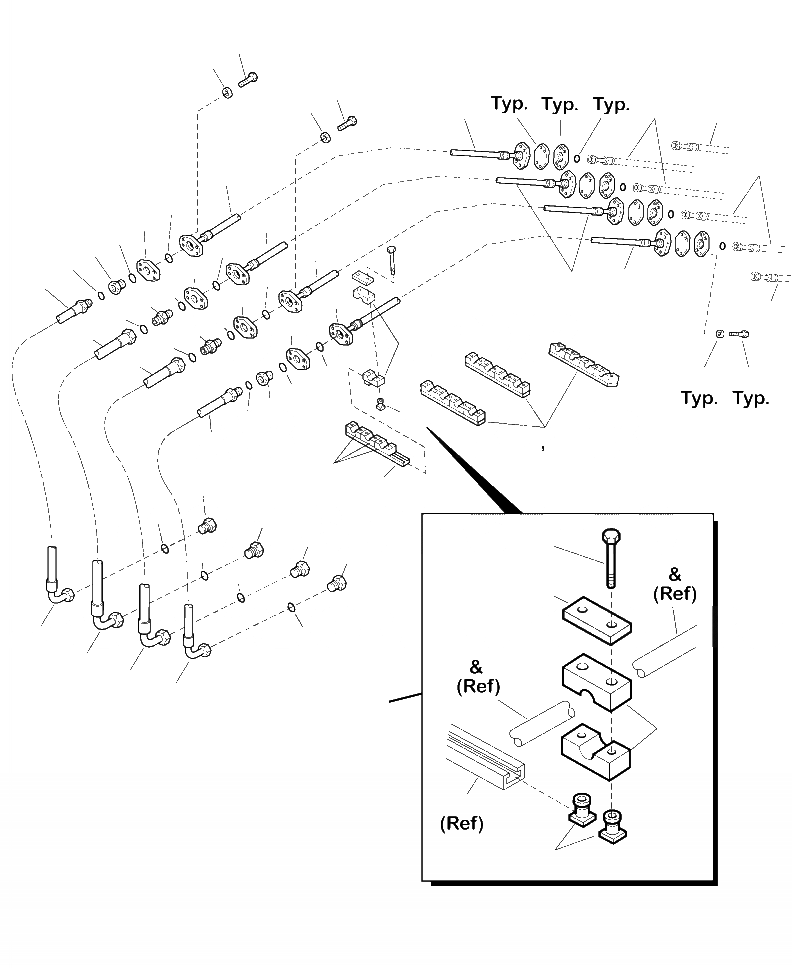 Typ. Typ. Typ.

Typ. Typ.

&
(Ref)

&
(Ref)

(Ref)