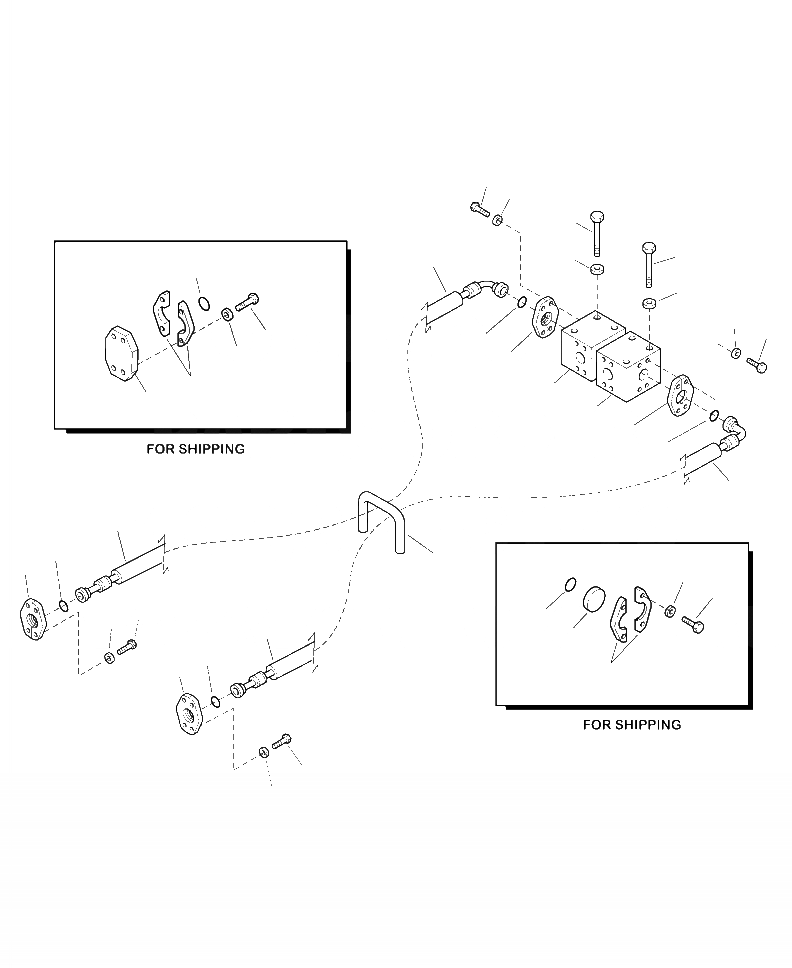 FOR SHIPPING

FOR SHIPPING