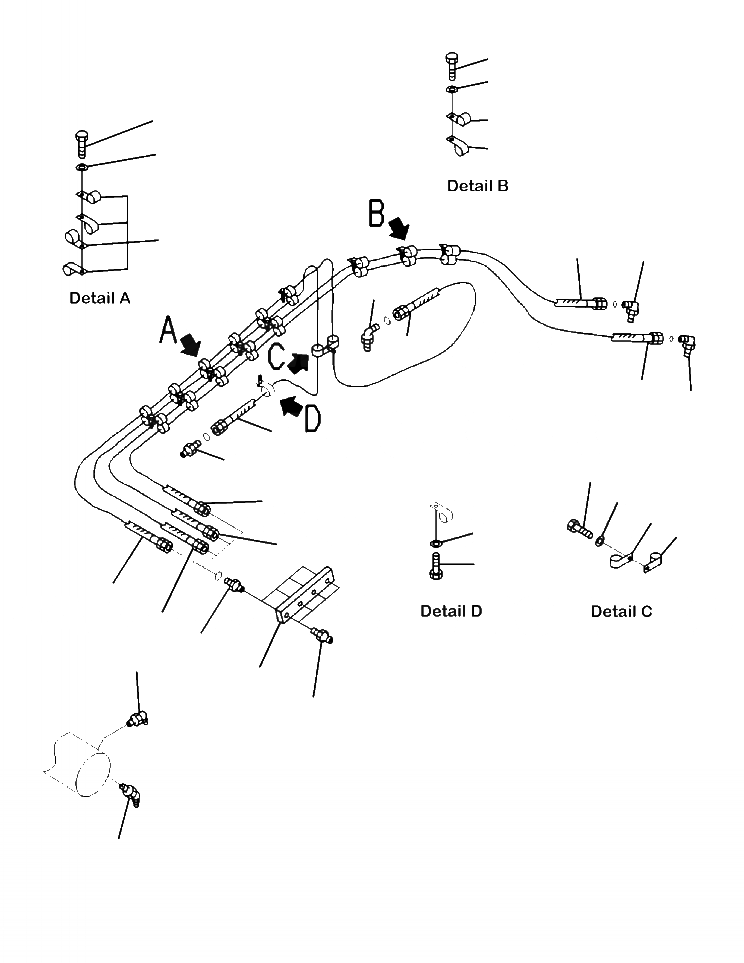 Detail B

Detail A

B

A

C

D

Detail D

Detail C