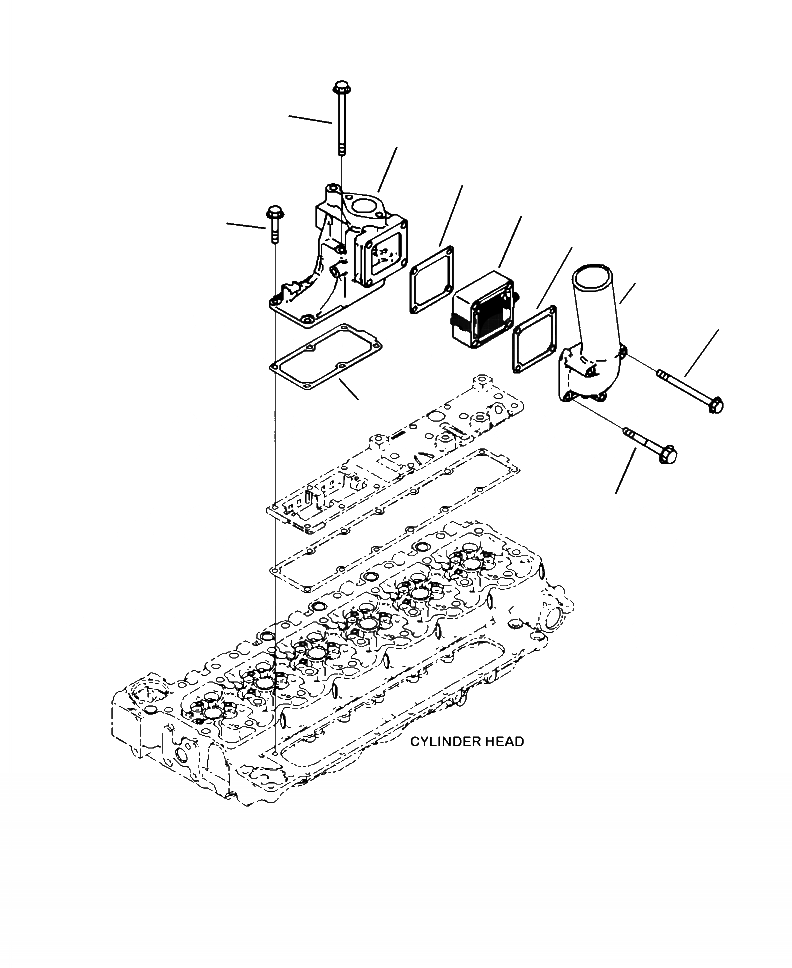 CYLINDER HEAD