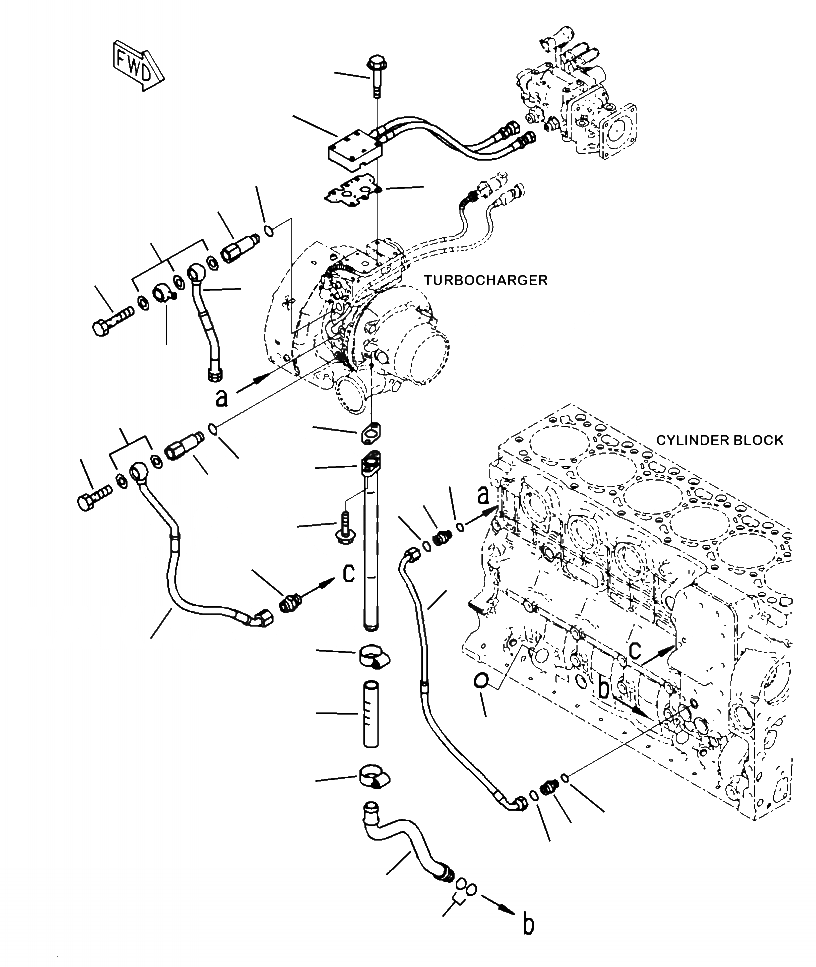 FWD

TURBOCHARGER

a

CYLINDER BLOCK

a

c

c

b

b