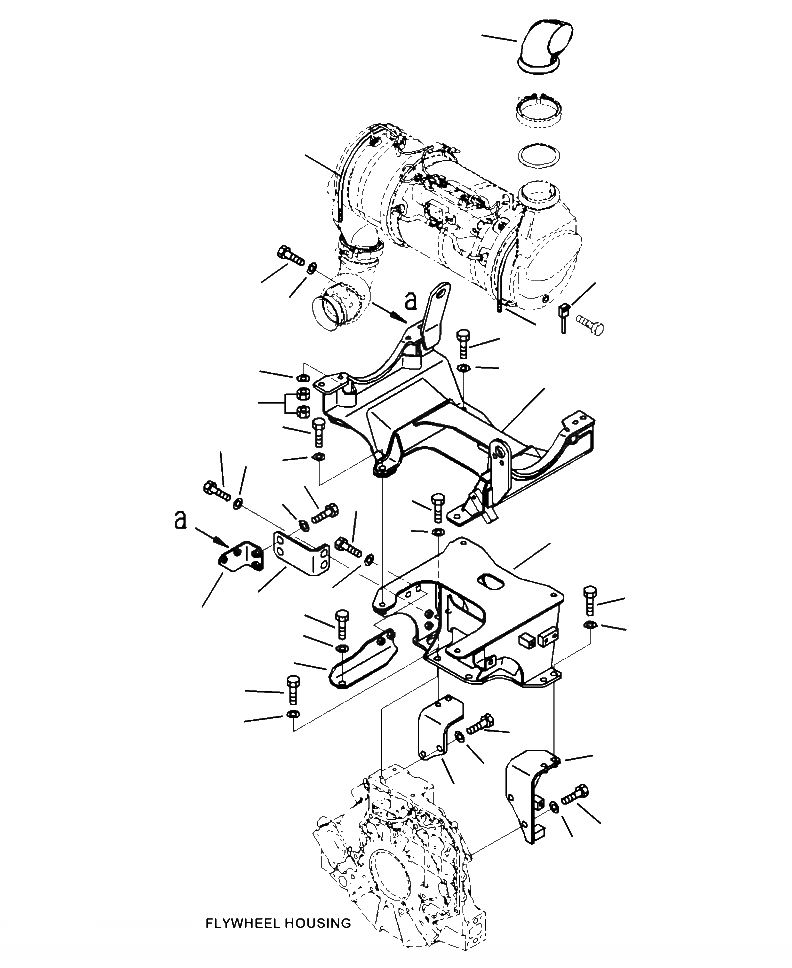 a

a

FLYWHEEL HOUSING