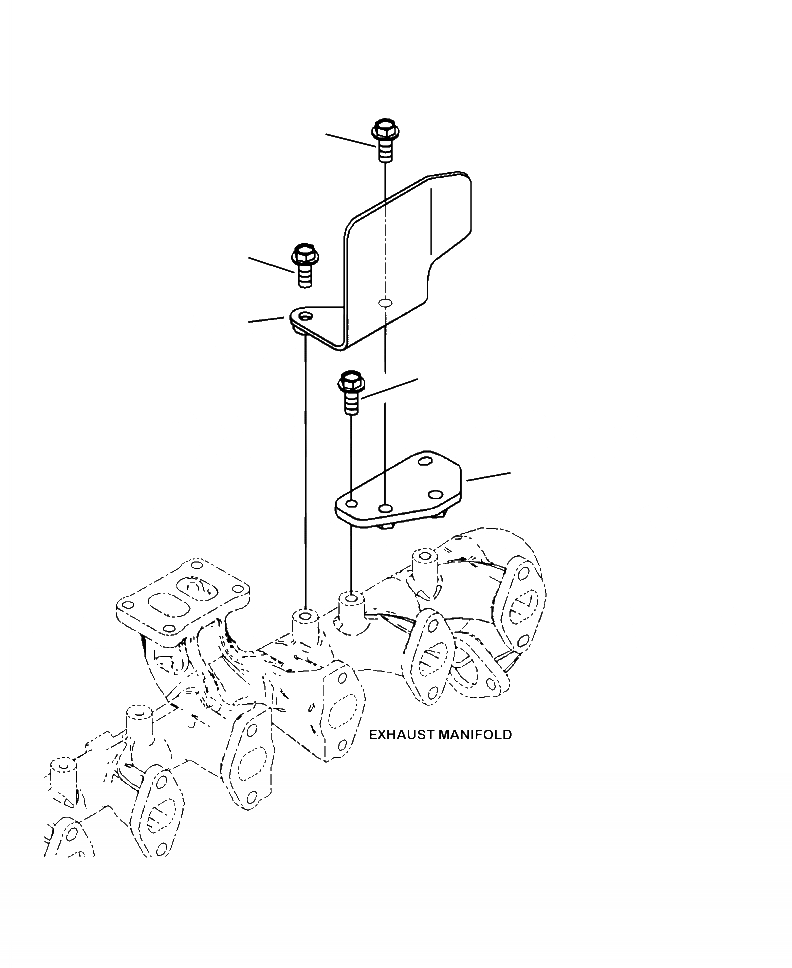 EXHAUST MANIFOLD