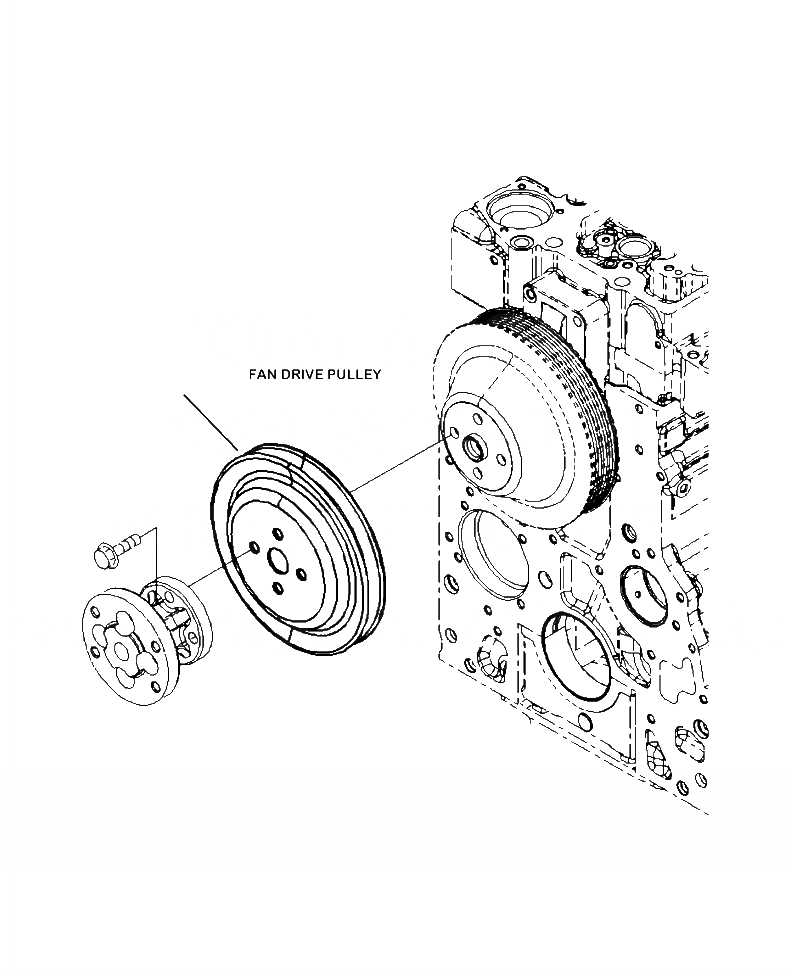 FAN DRIVE PULLEY