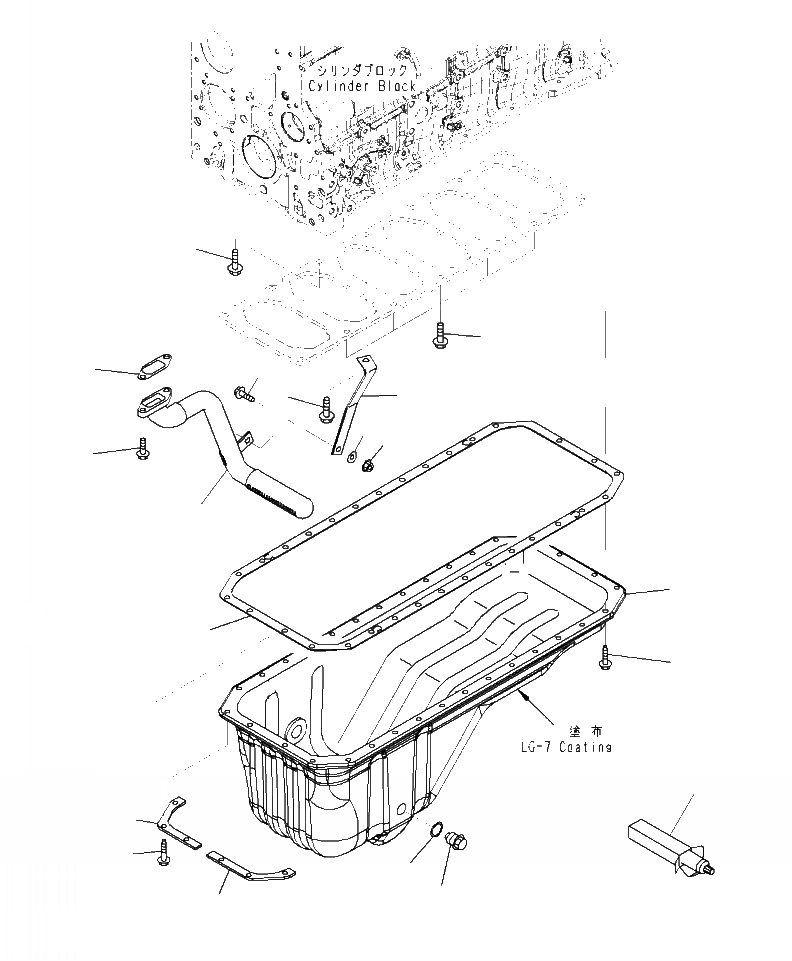 シリンダブロック
Cylinder Block

塗布
LG-7 Coating