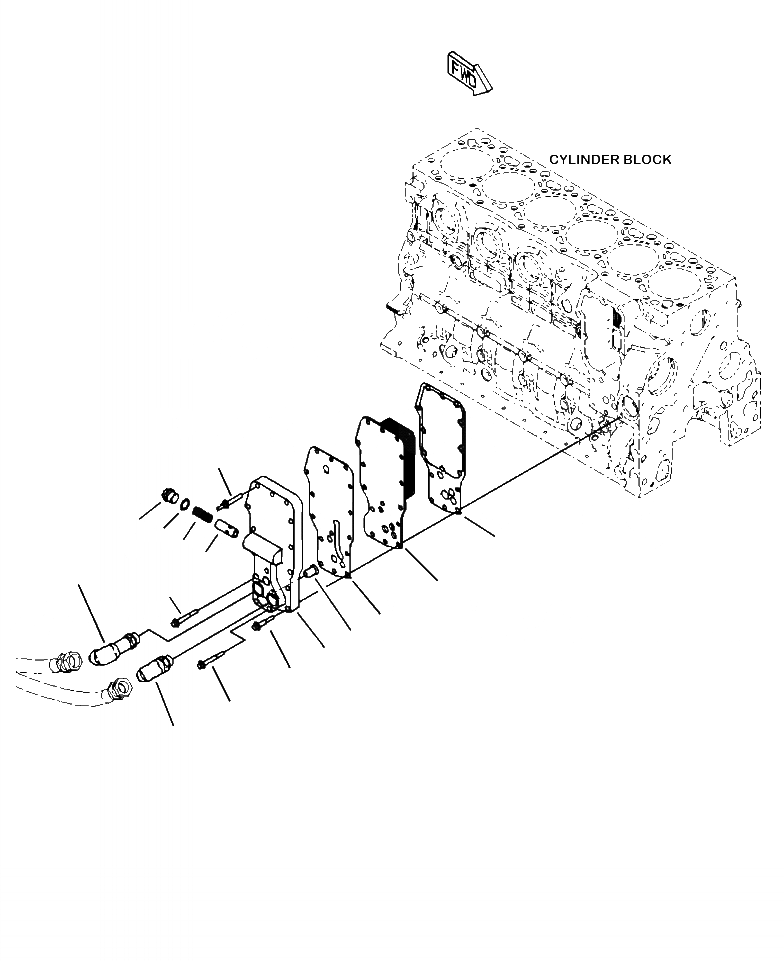 FWD

CYLINDER BLOCK