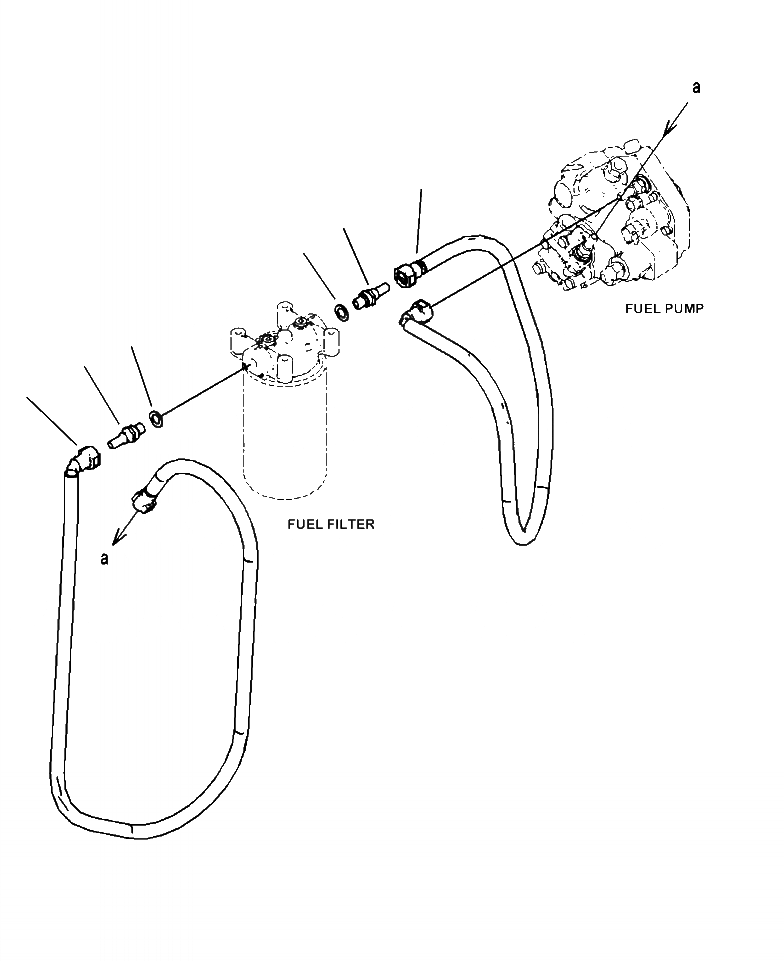 a

FUEL PUMP

FUEL FILTER

a