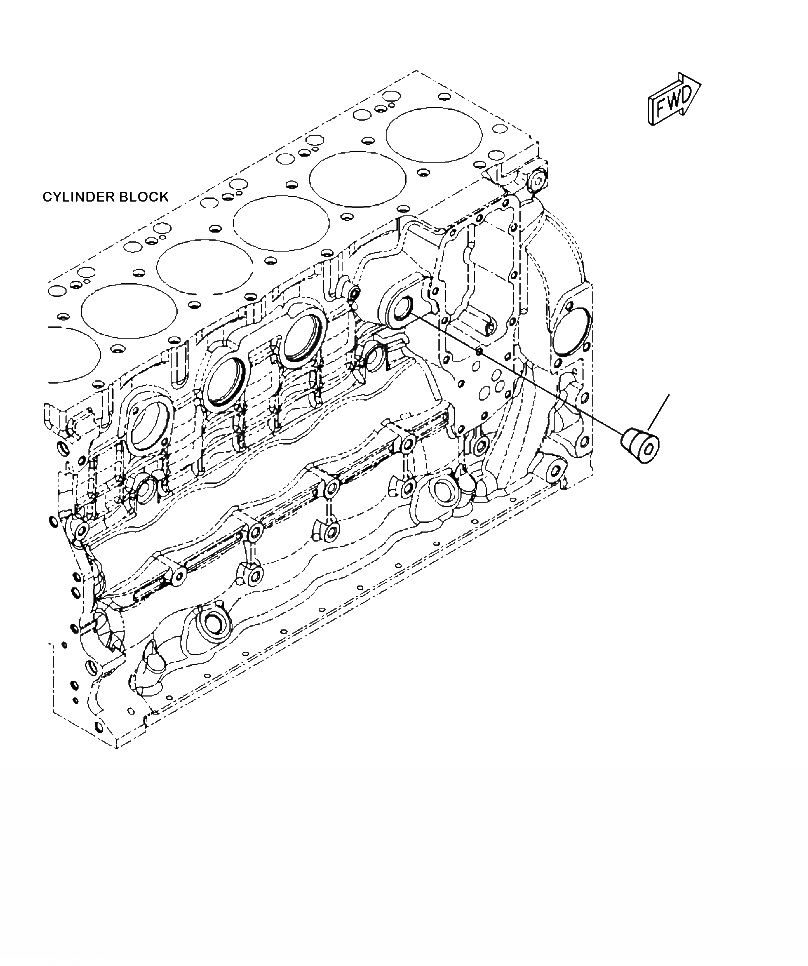 FWD

CYLINDER BLOCK