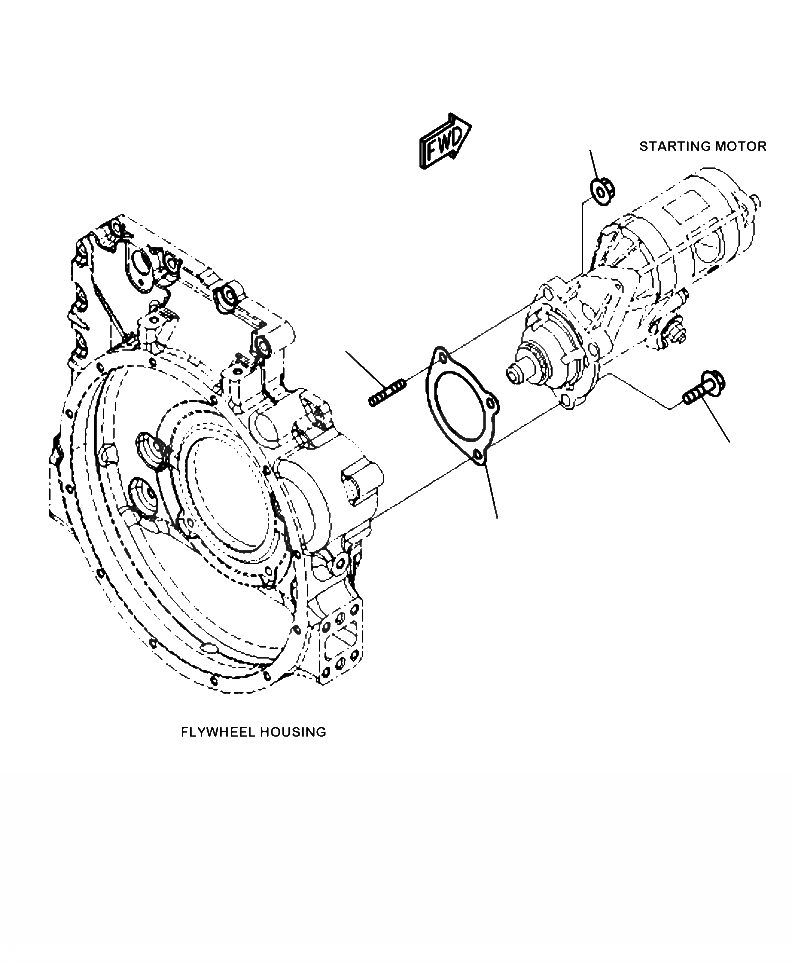 FWD

STARTING MOTOR

FLYWHEEL HOUSING