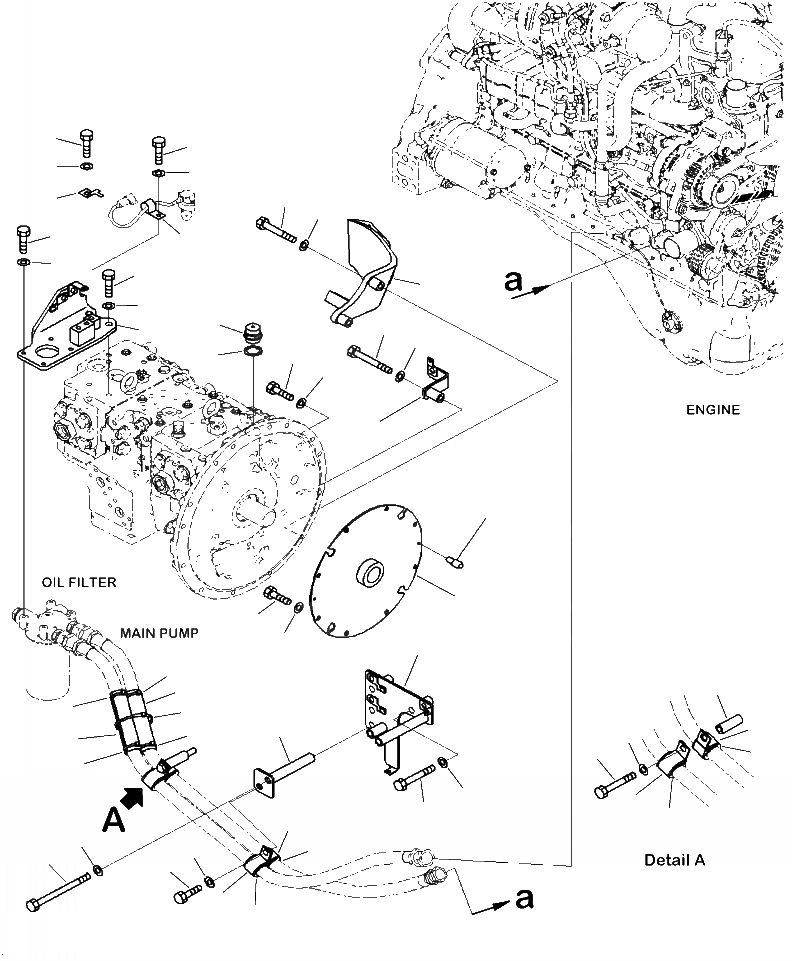 a

ENGINE

OIL FILTER

MAIN PUMP

A

Detail A

a